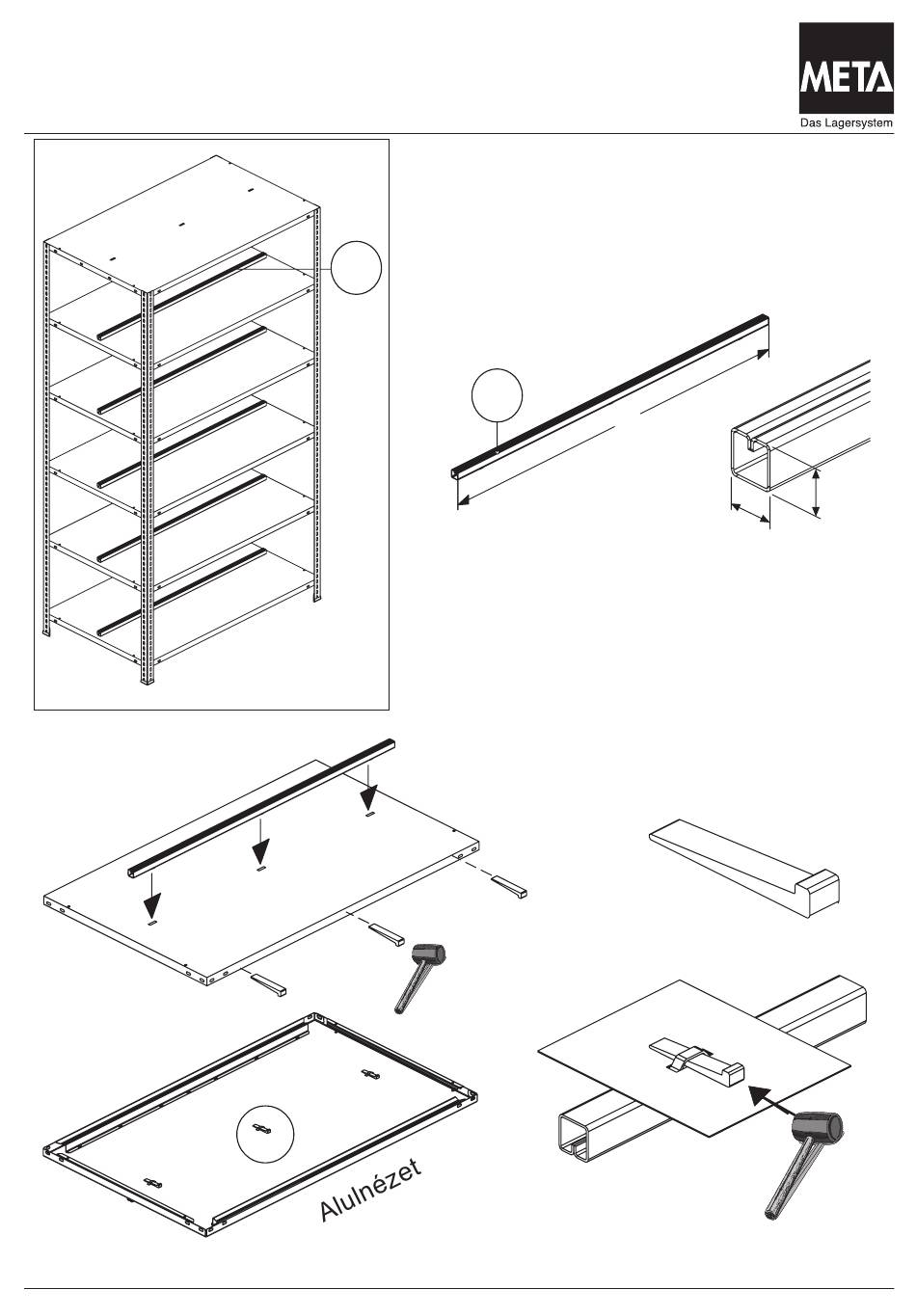 META
Das Lagersystem

Alulnézet