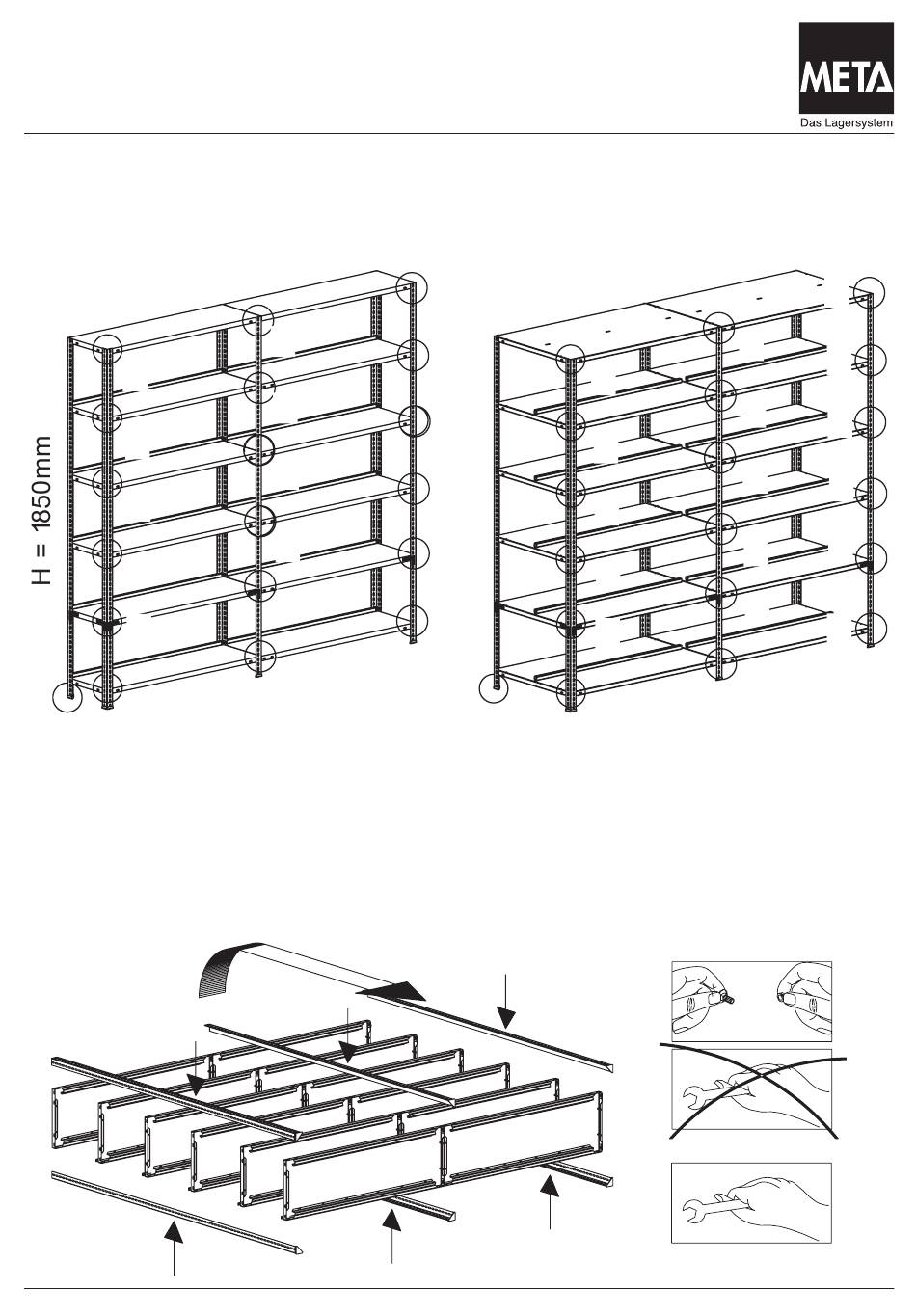 META
Das Lagersystem

H = 1850mm