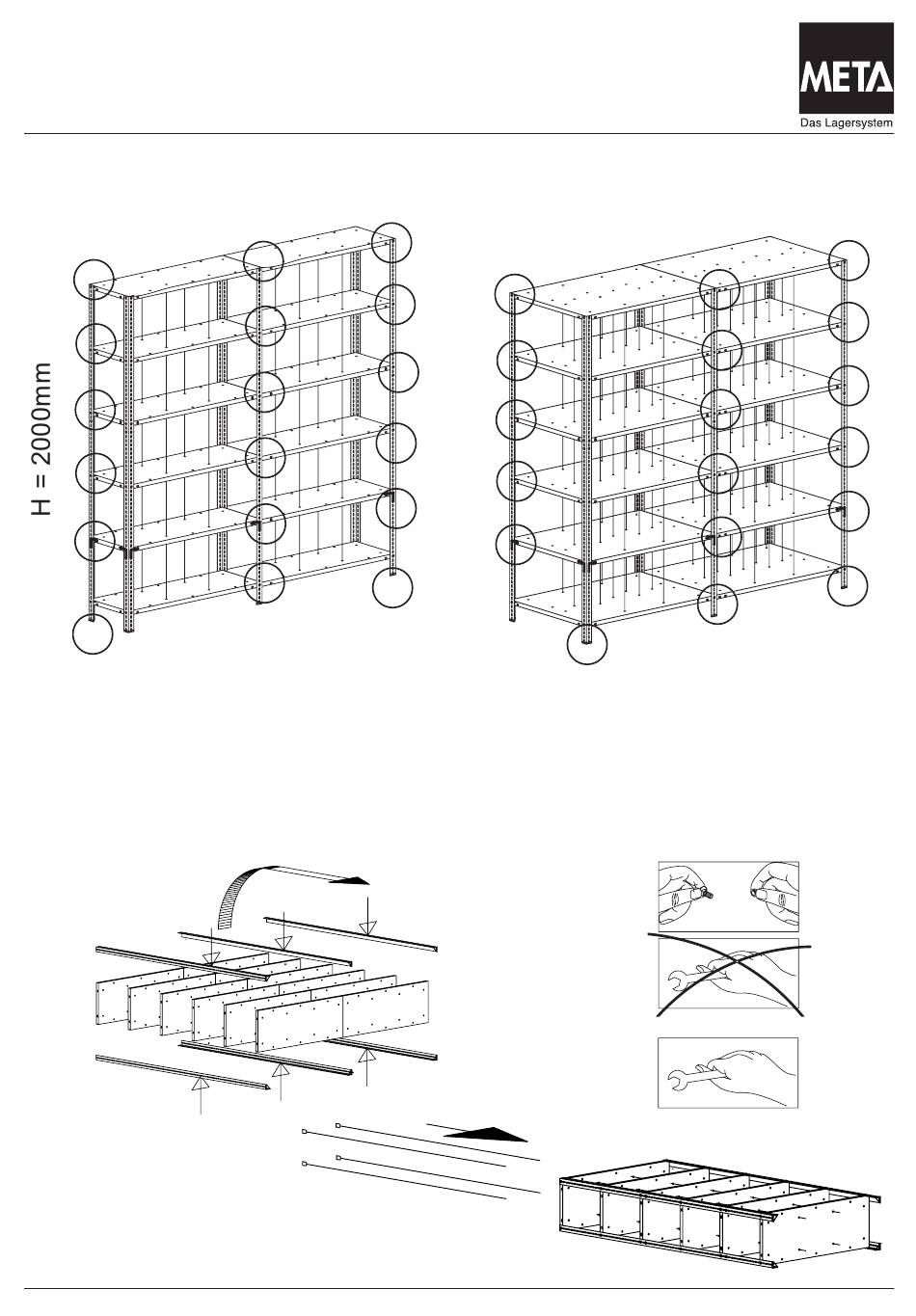 META
Das Lagersystem

H = 2000mm