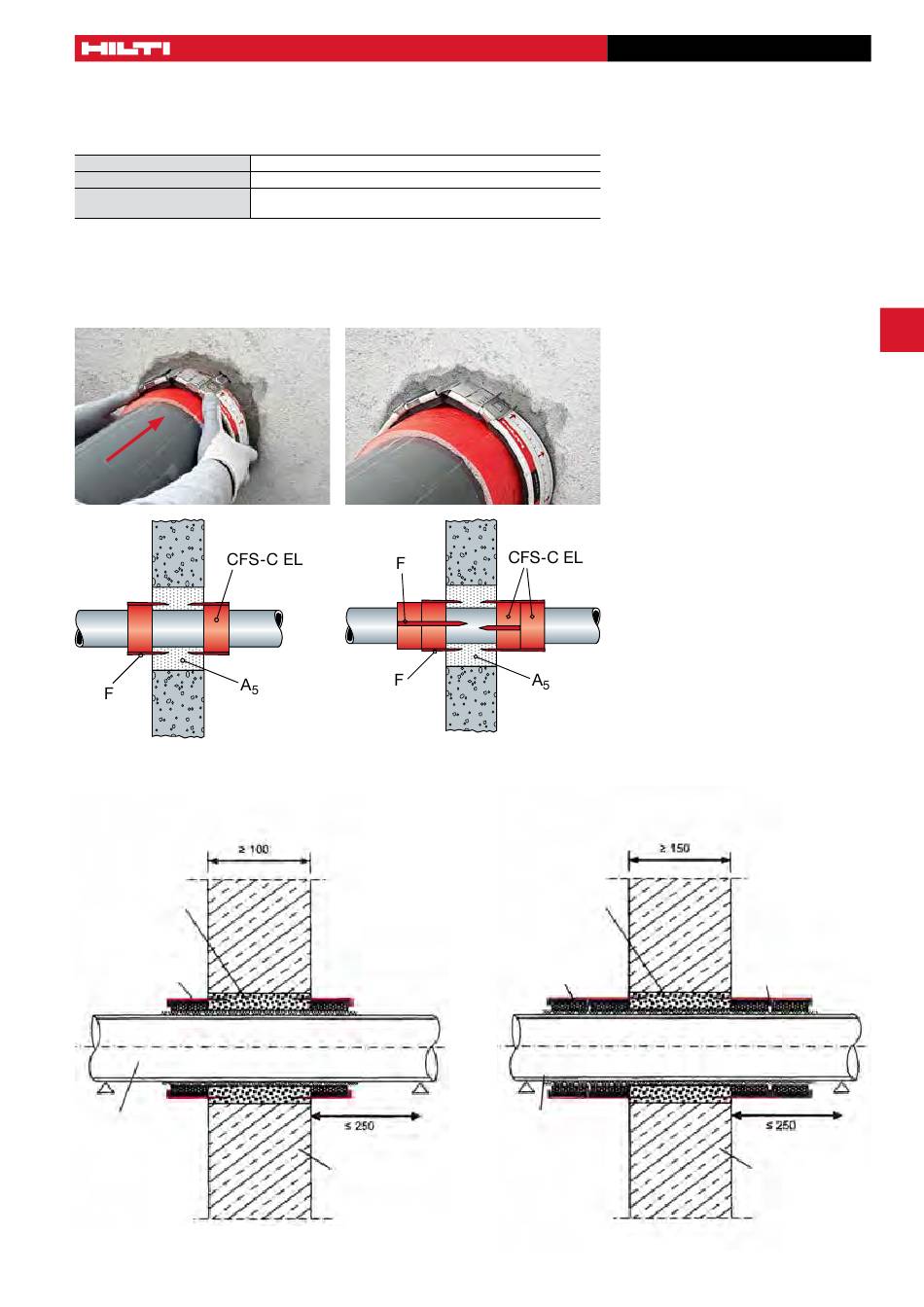 HILTI

CFS-C EL

F

$A_5$

F

CFS-C EL

F

$A_5$

≥ 100

≤ 250

≥ 150

≤ 250