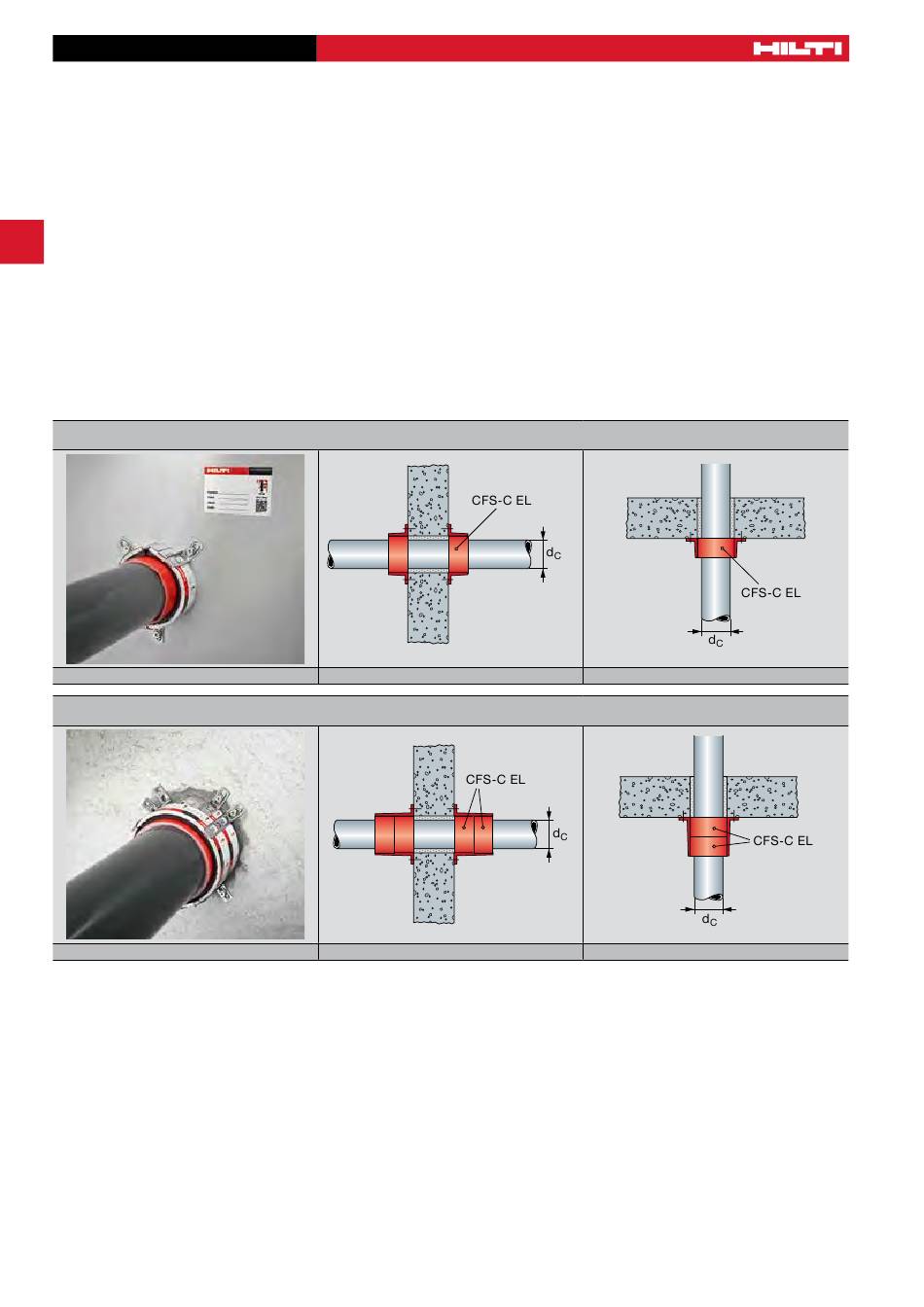 HILTI

CFS-C EL

$d_C$

CFS-C EL

$d_C$

CFS-C EL

$d_C$

CFS-C EL

$d_C$