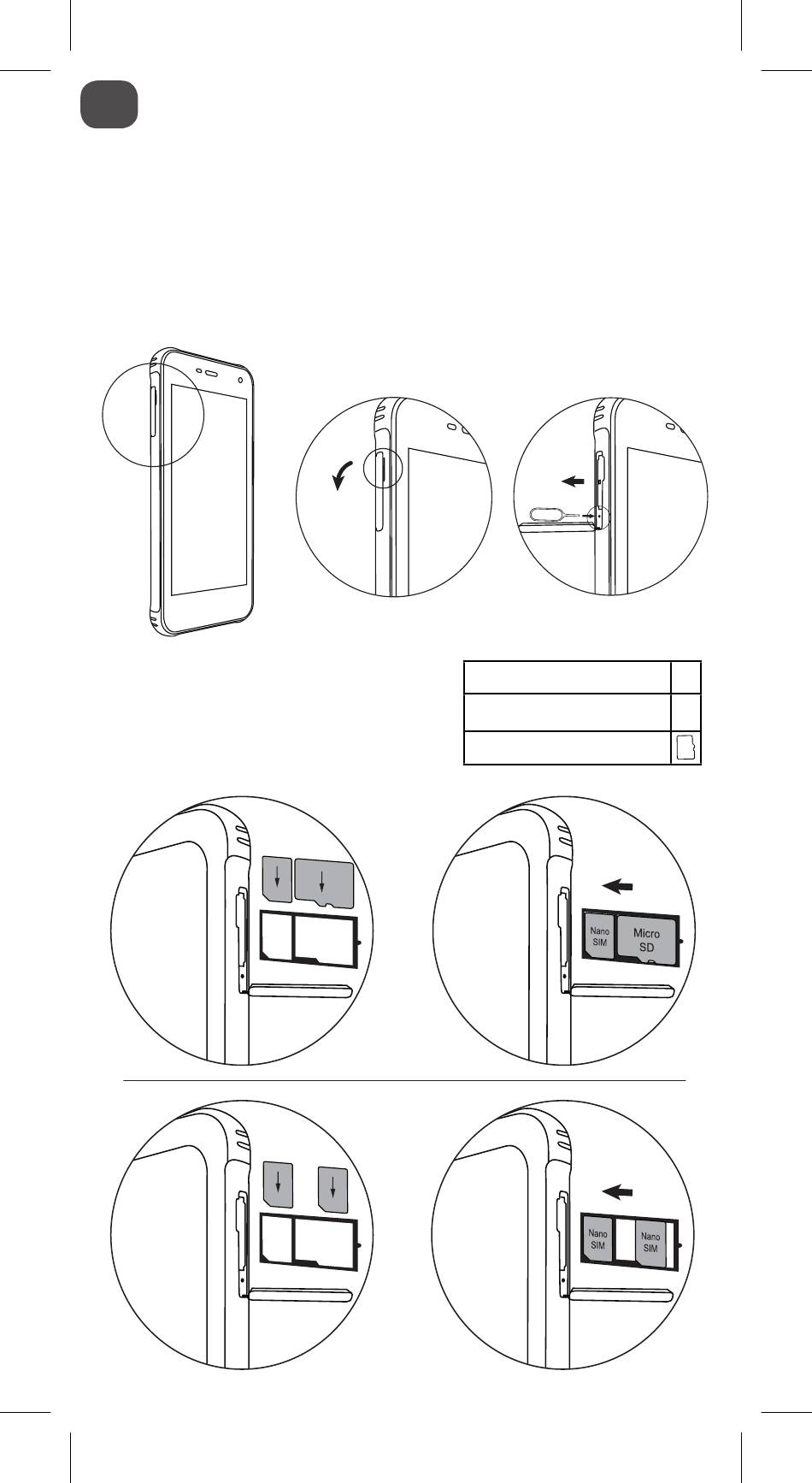 Nano SIM

Micro SD

Nano SIM

Nano SIM