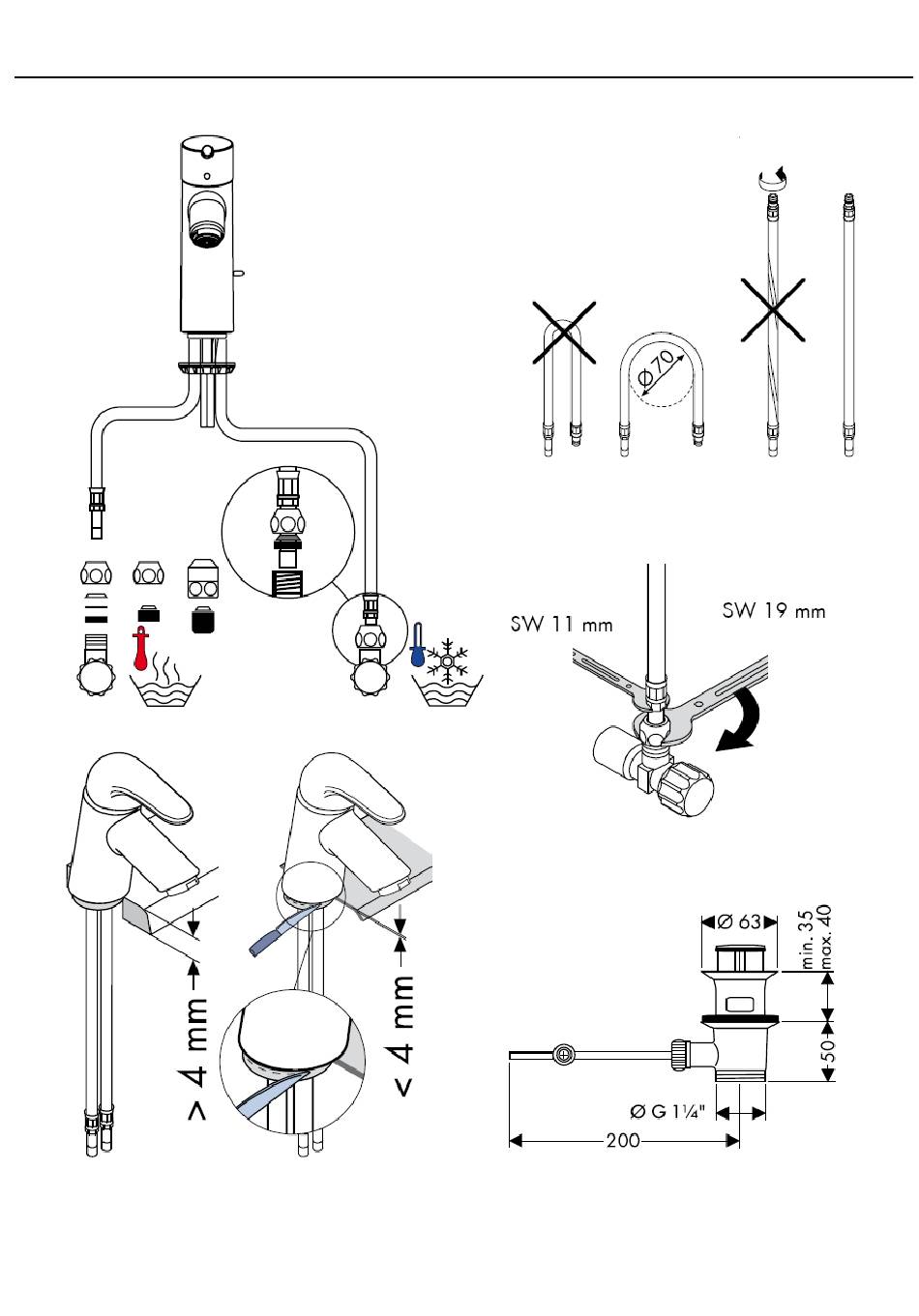 Ø70

SW 11 mm

SW 19 mm

> 4 mm

< 4 mm

Ø 63

min. 35
max. 40

50

Ø G 1¼"

200