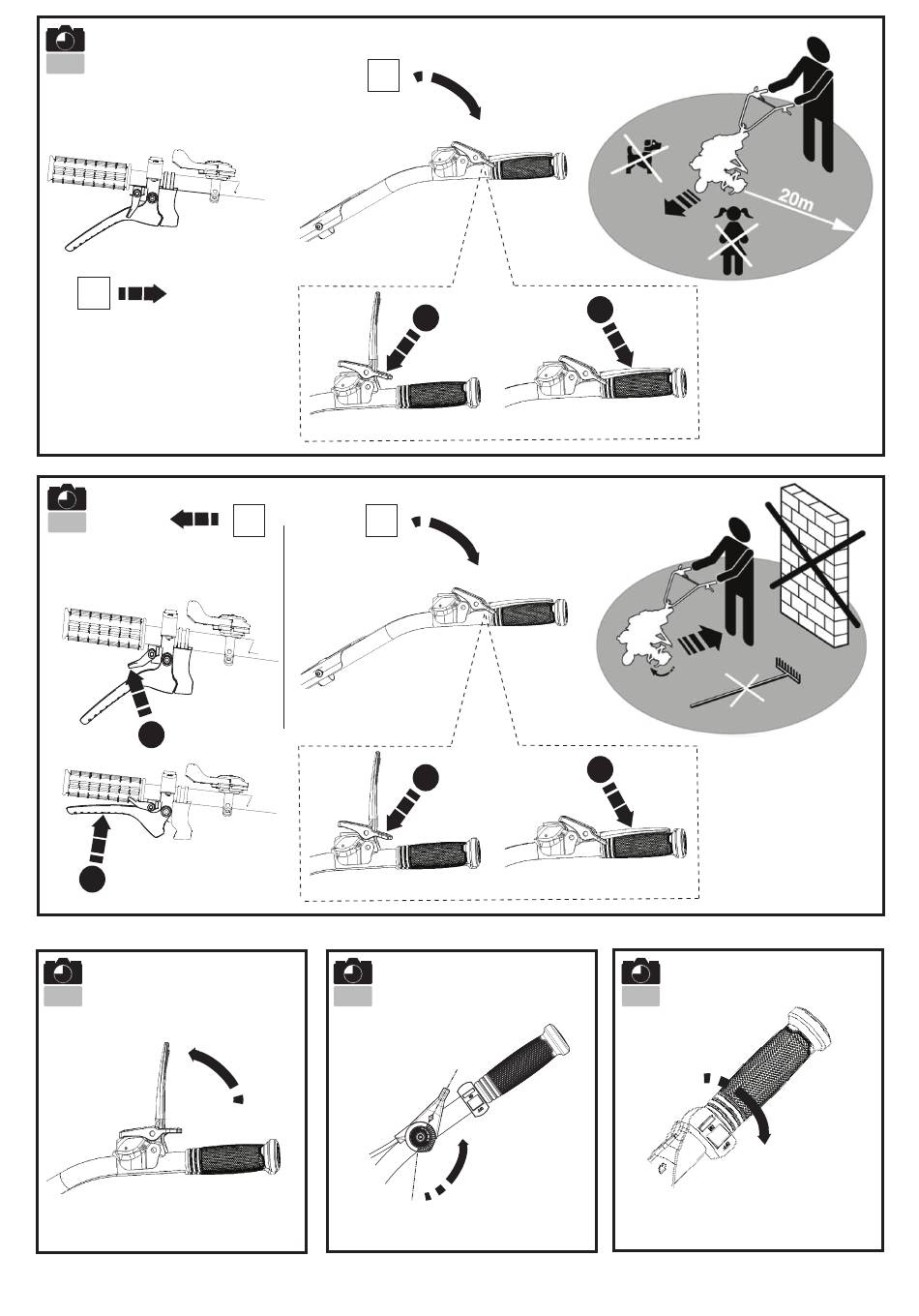 20m