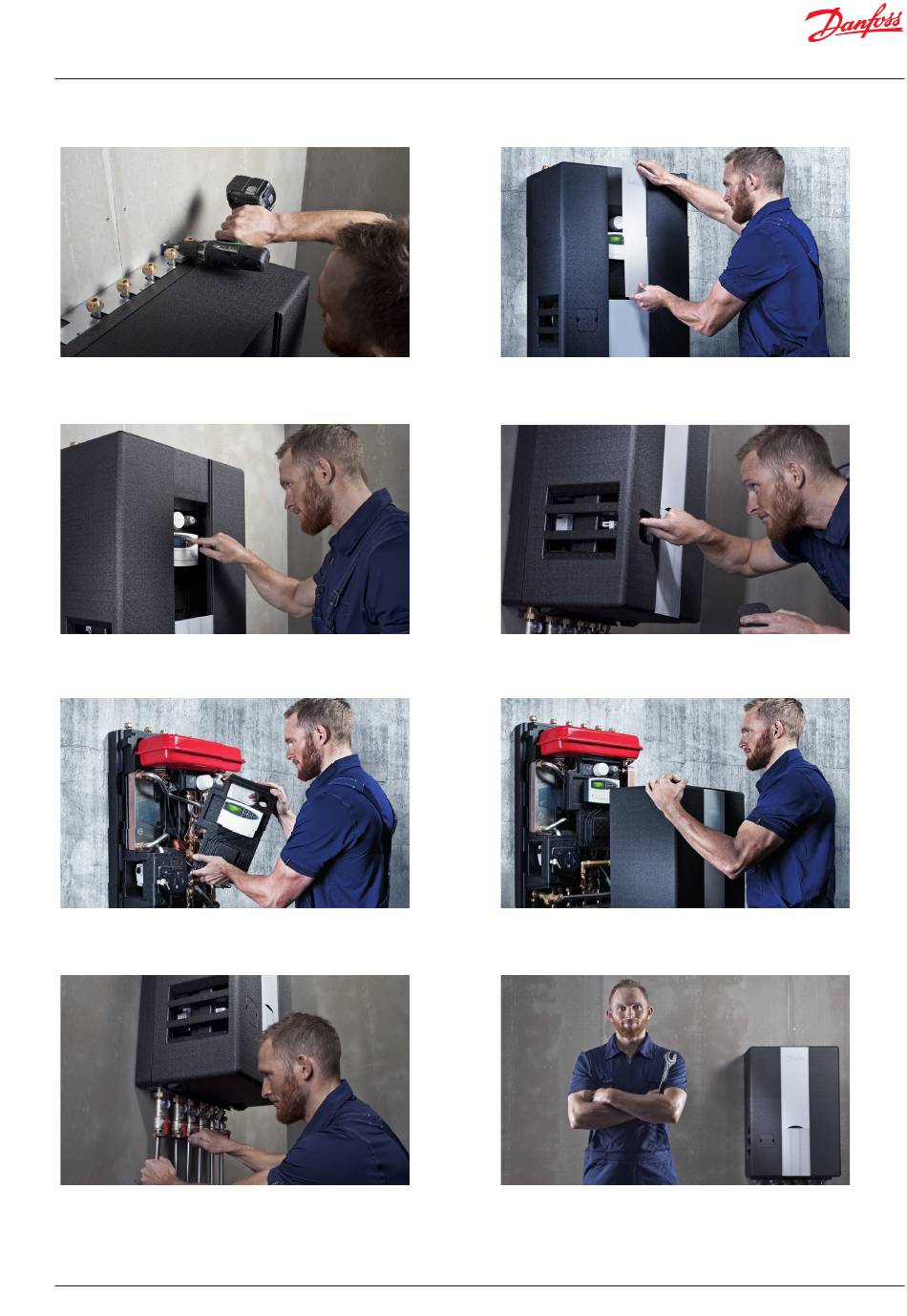 Danfoss