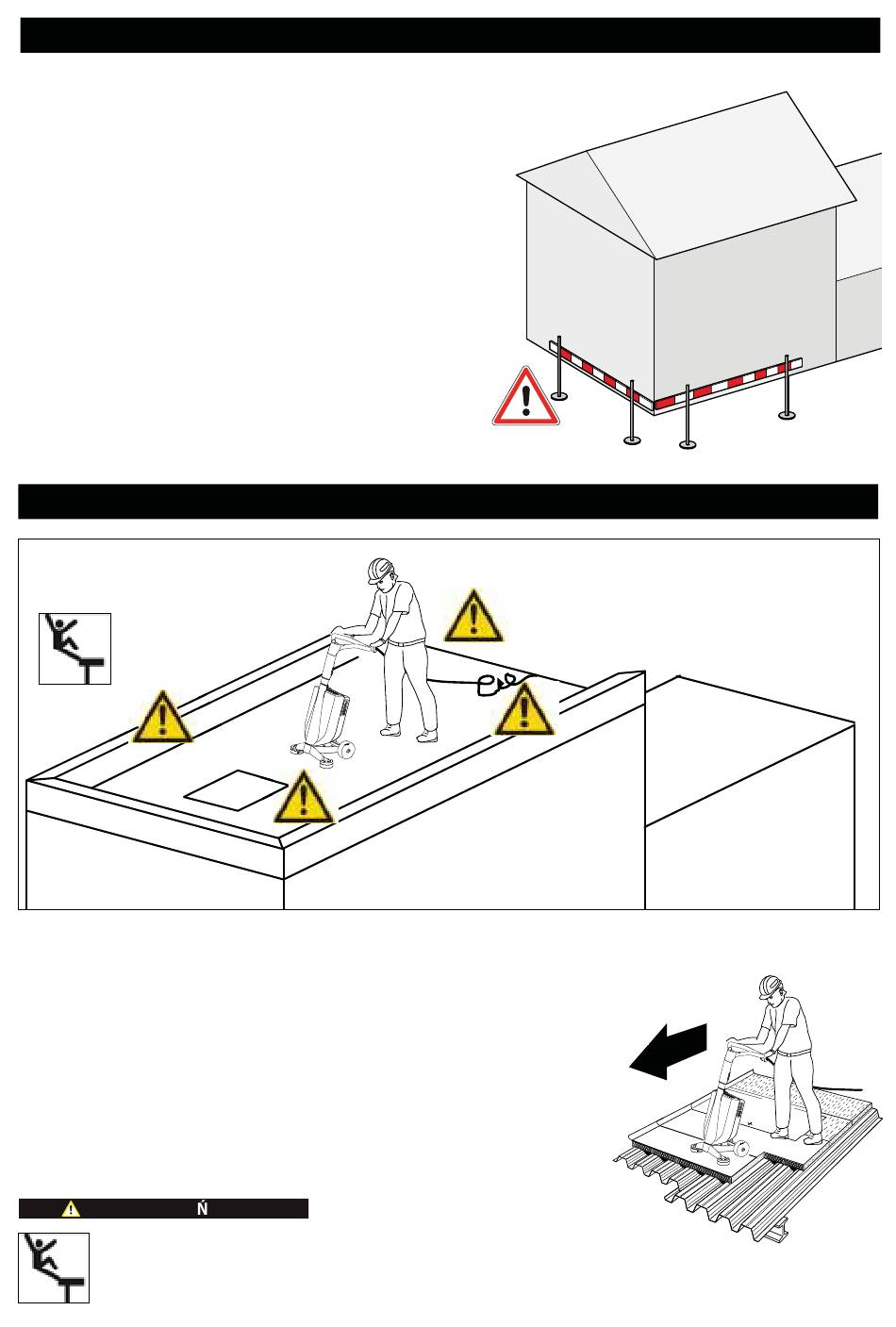 Ń