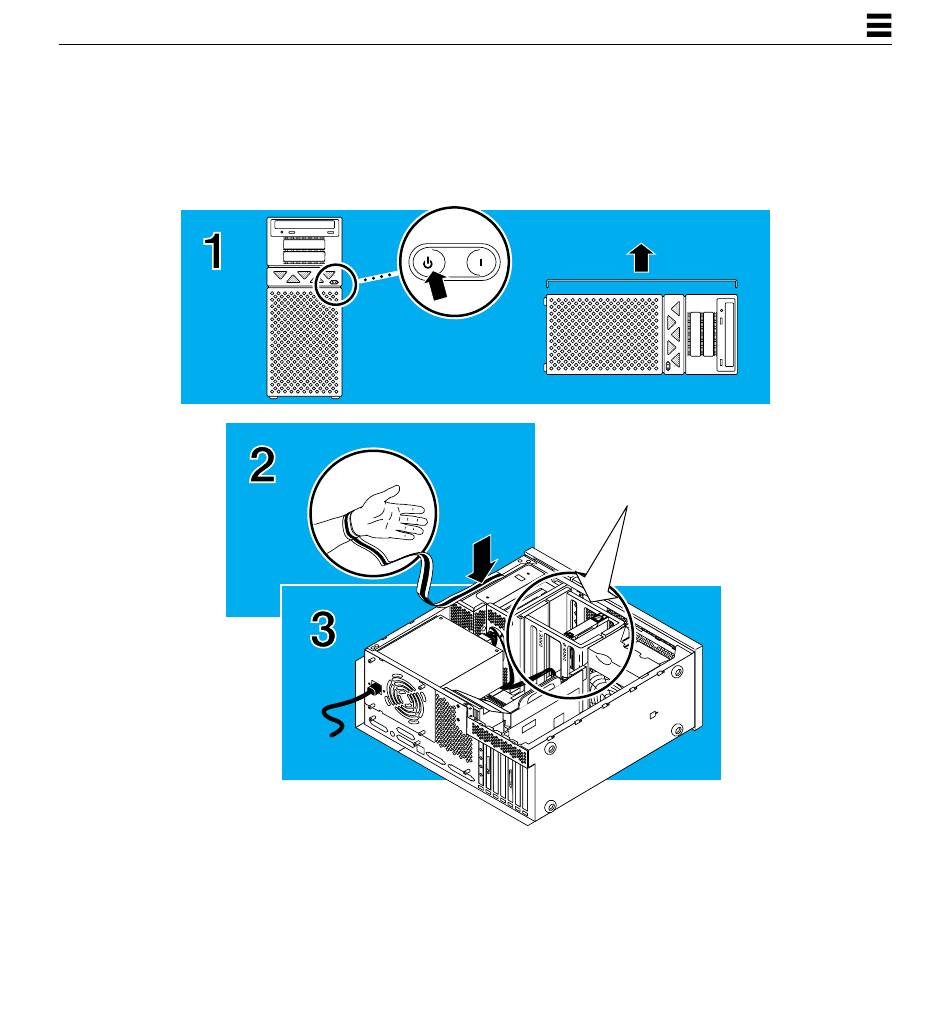 1

2

3