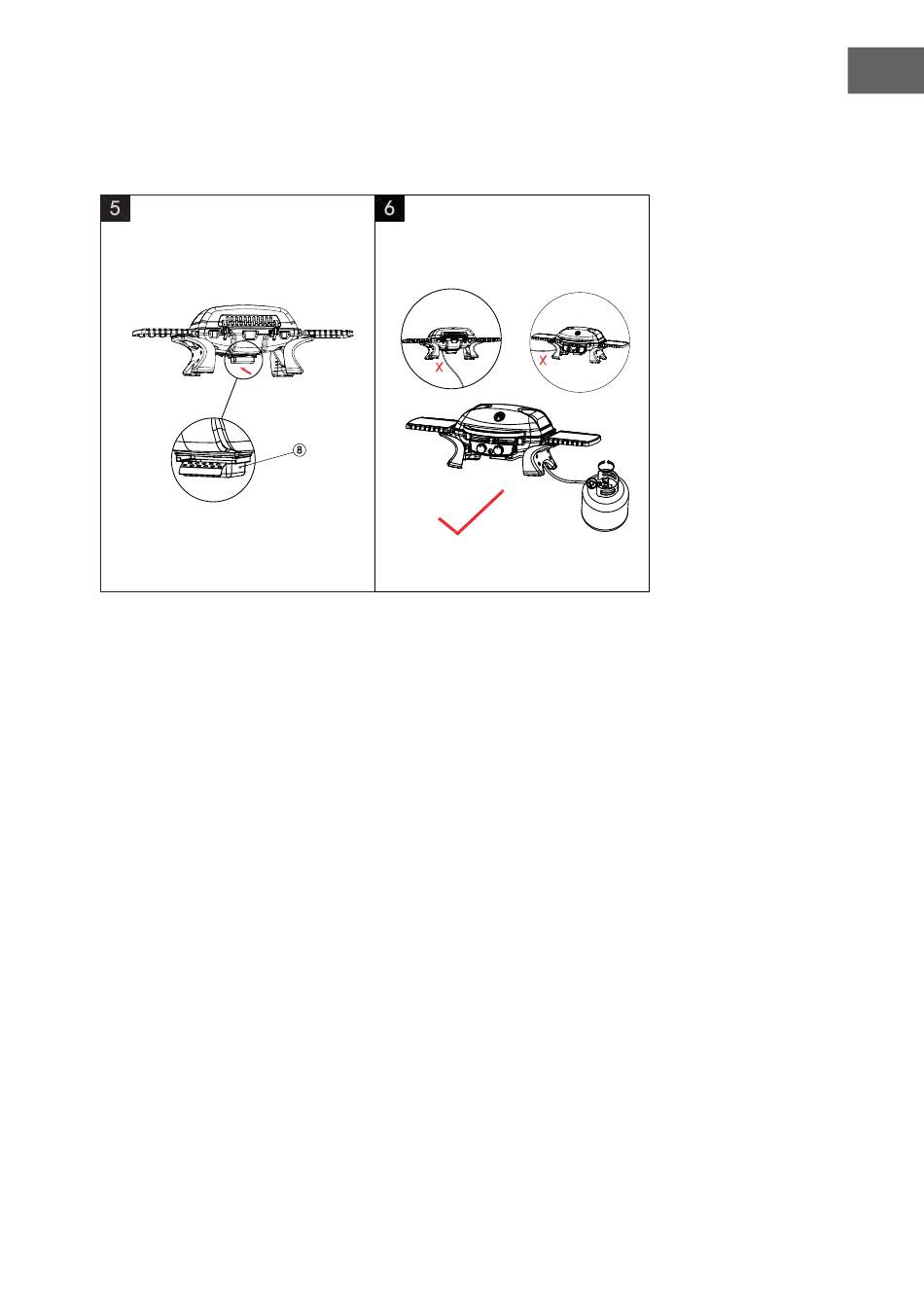 5

8

6

X

X