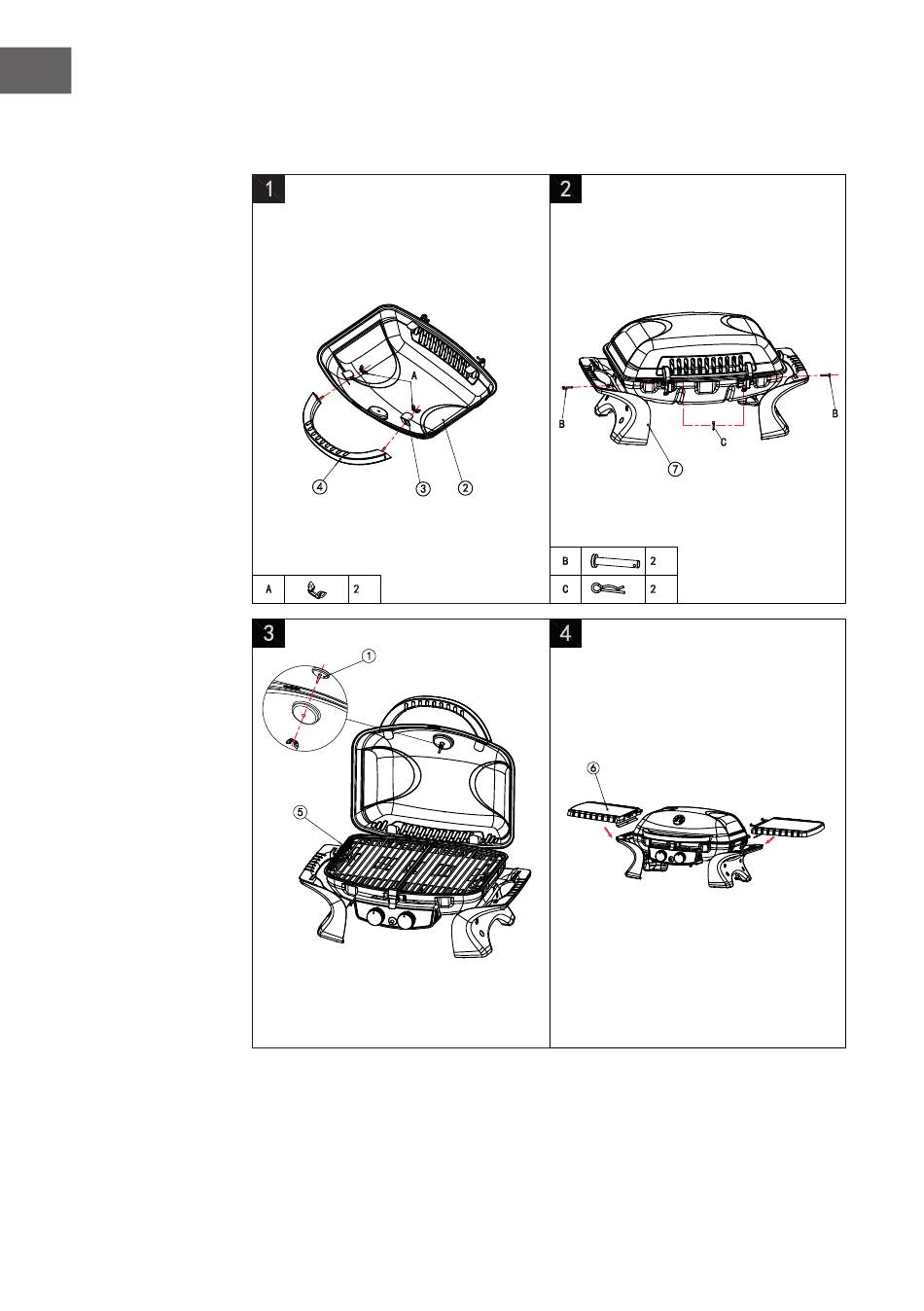 1

A

④ ③ ②

| A | | 2 |
|---|---|---|

2

B B

C

⑦

| B | | 2 |
|---|---|---|
| C | | 2 |

3

①

⑤

4

⑥