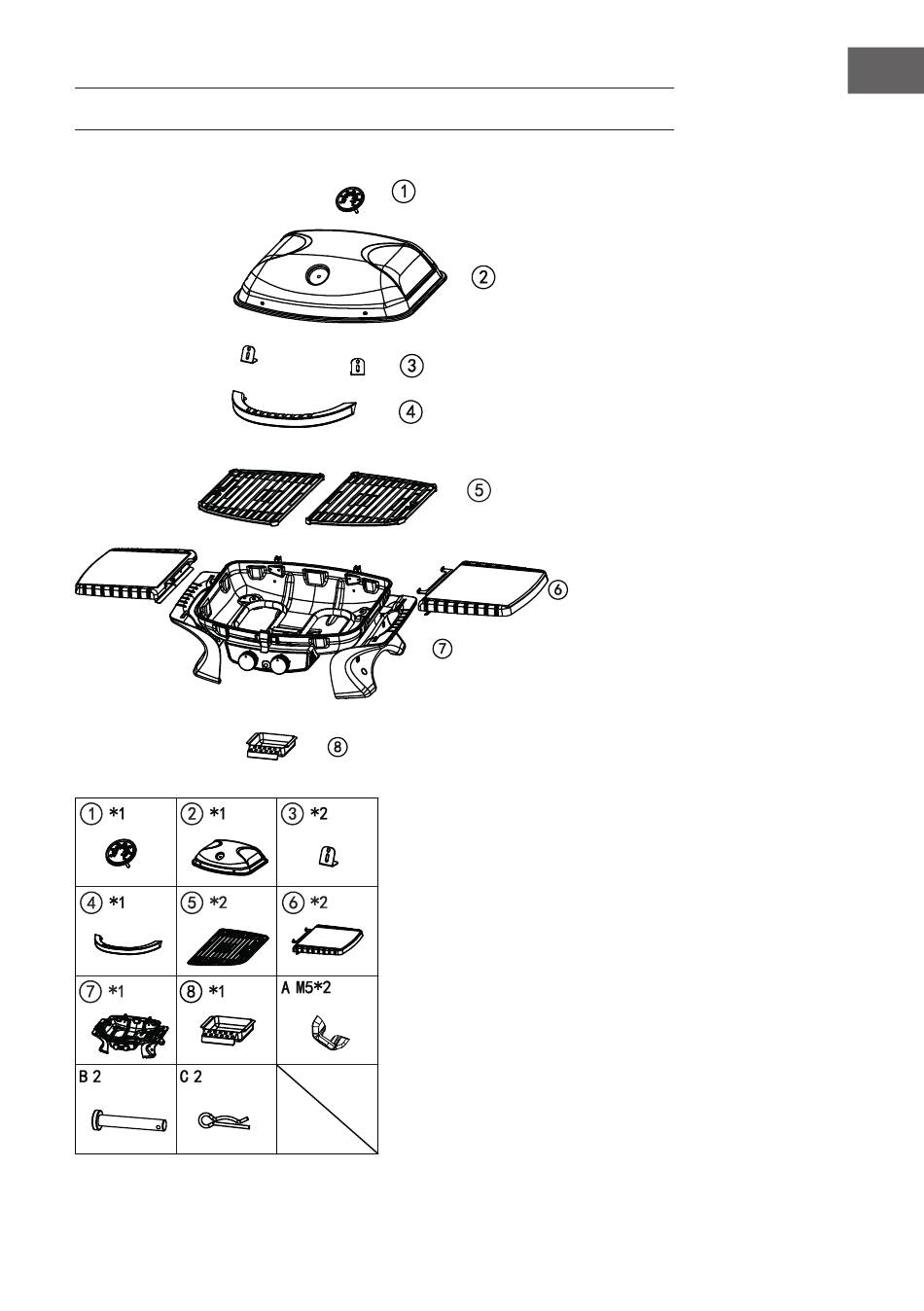 ①

②

③

④

⑤

⑥

⑦

⑧

| ① *1 | ② *1 | ③ *2 |
|---|---|---|
| ④ *1 | ⑤ *2 | ⑥ *2 |
| ⑦ *1 | ⑧ *1 | A M5*2 |
| B 2 | C 2 | |