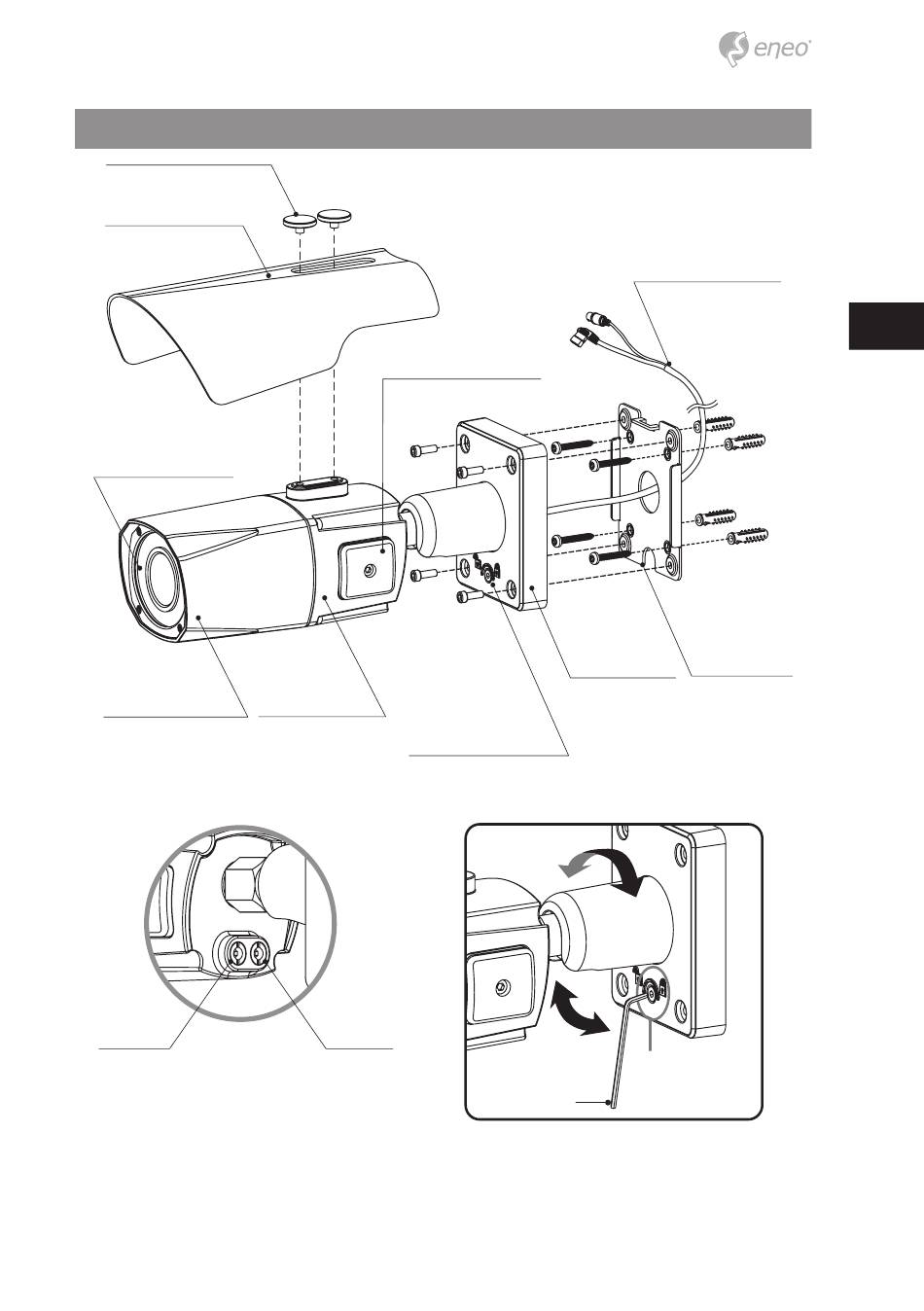 eneo