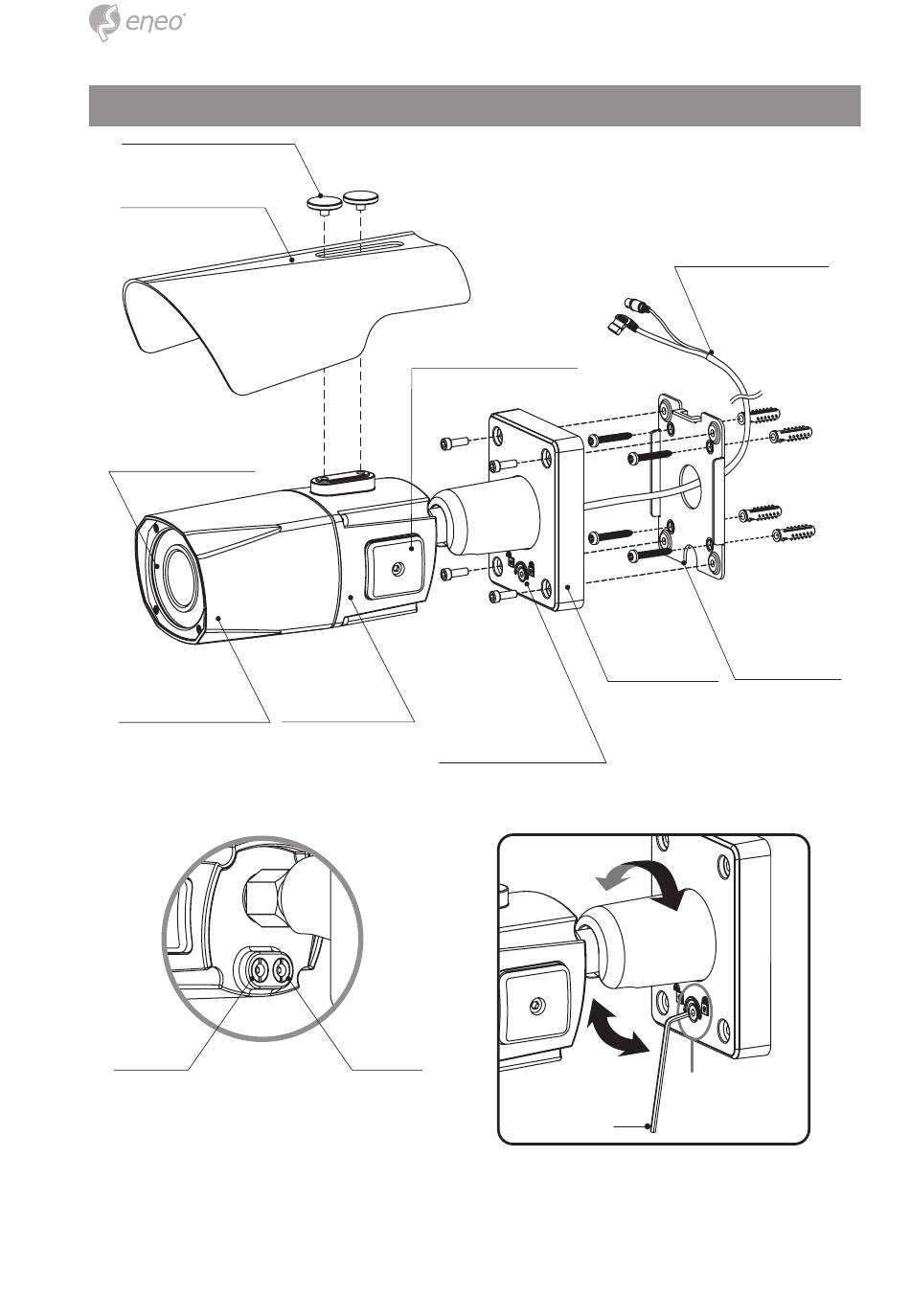 eneo