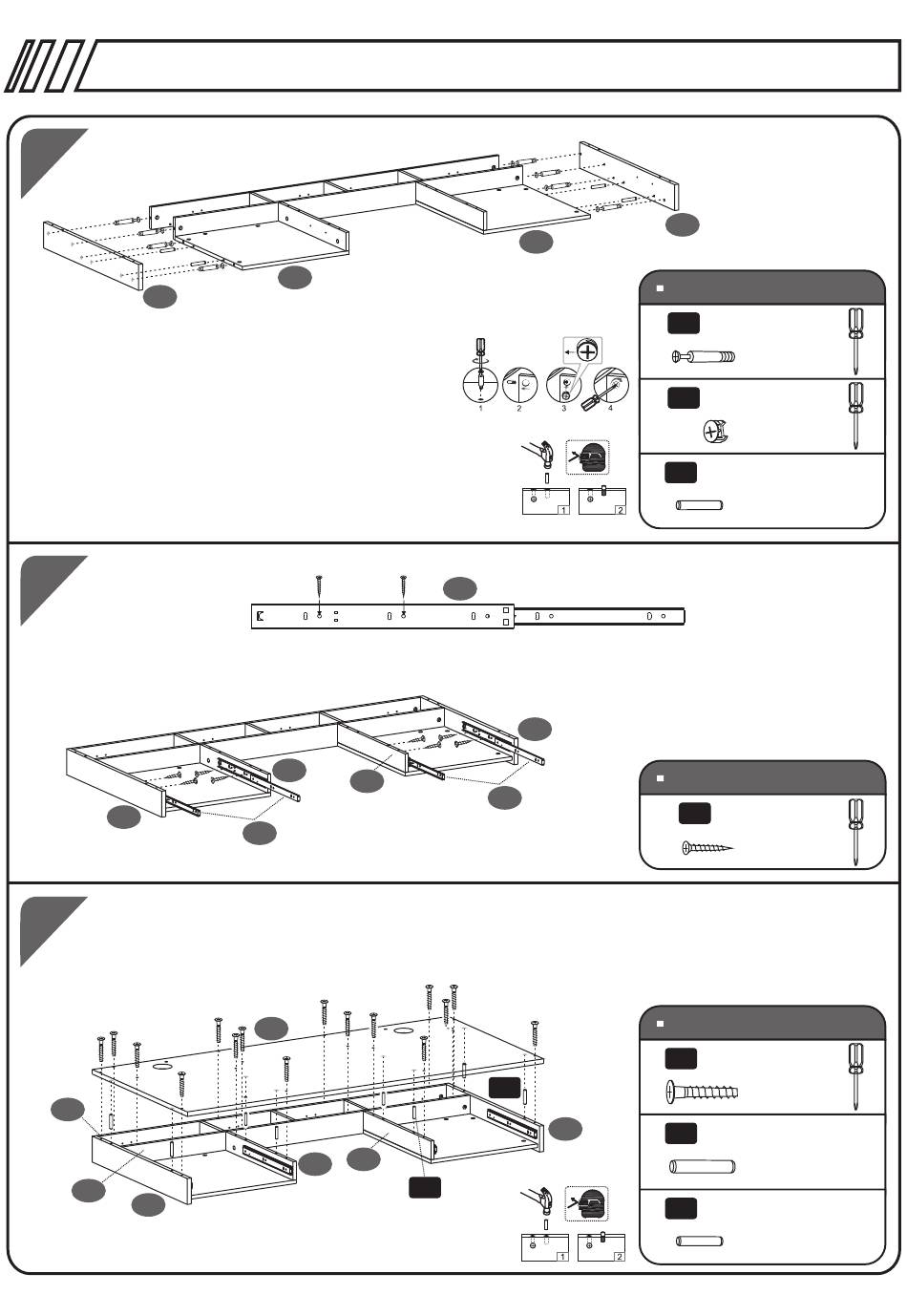 1 2 3 4

1 2

1 2