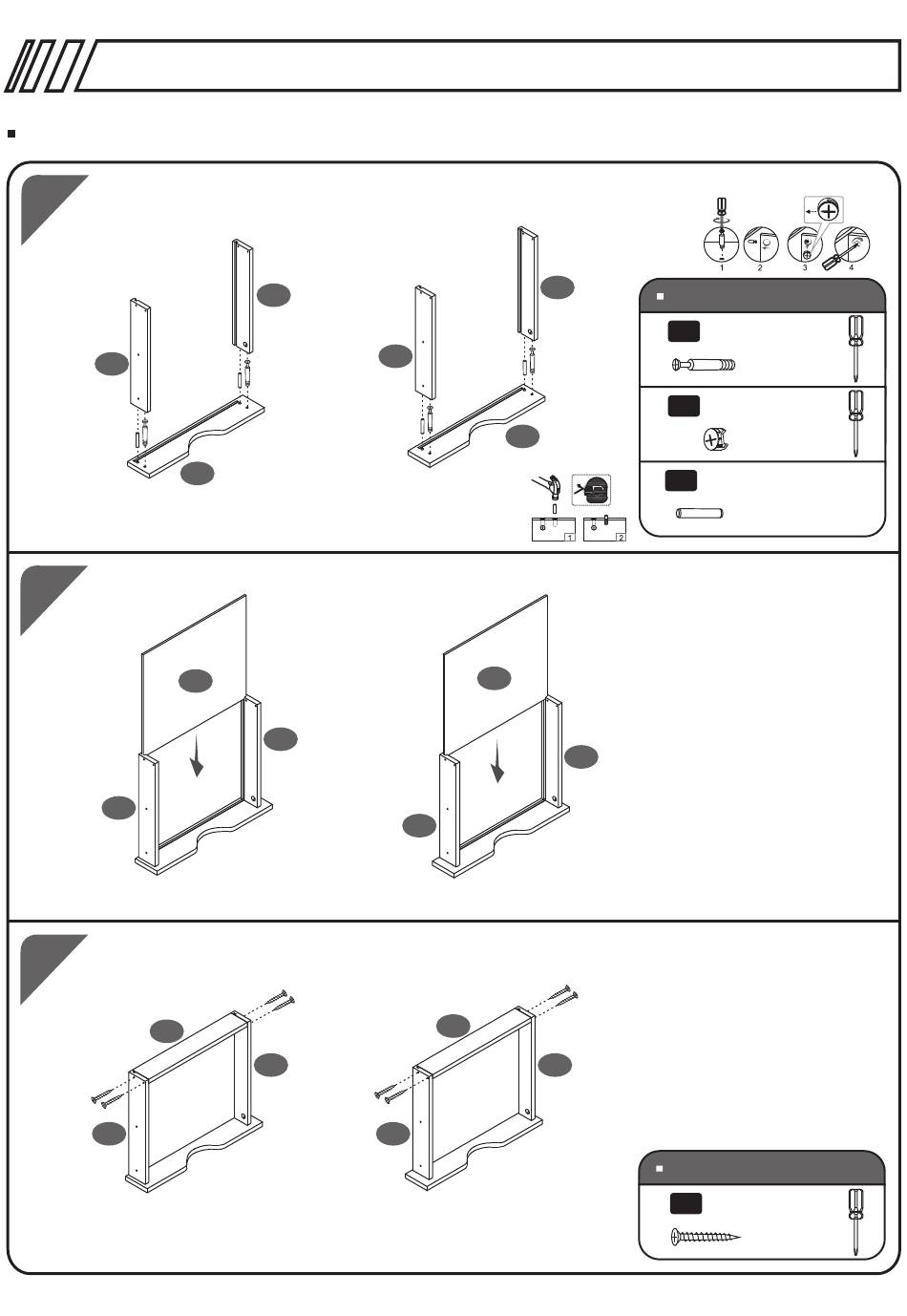 1 2 3 4

1

2