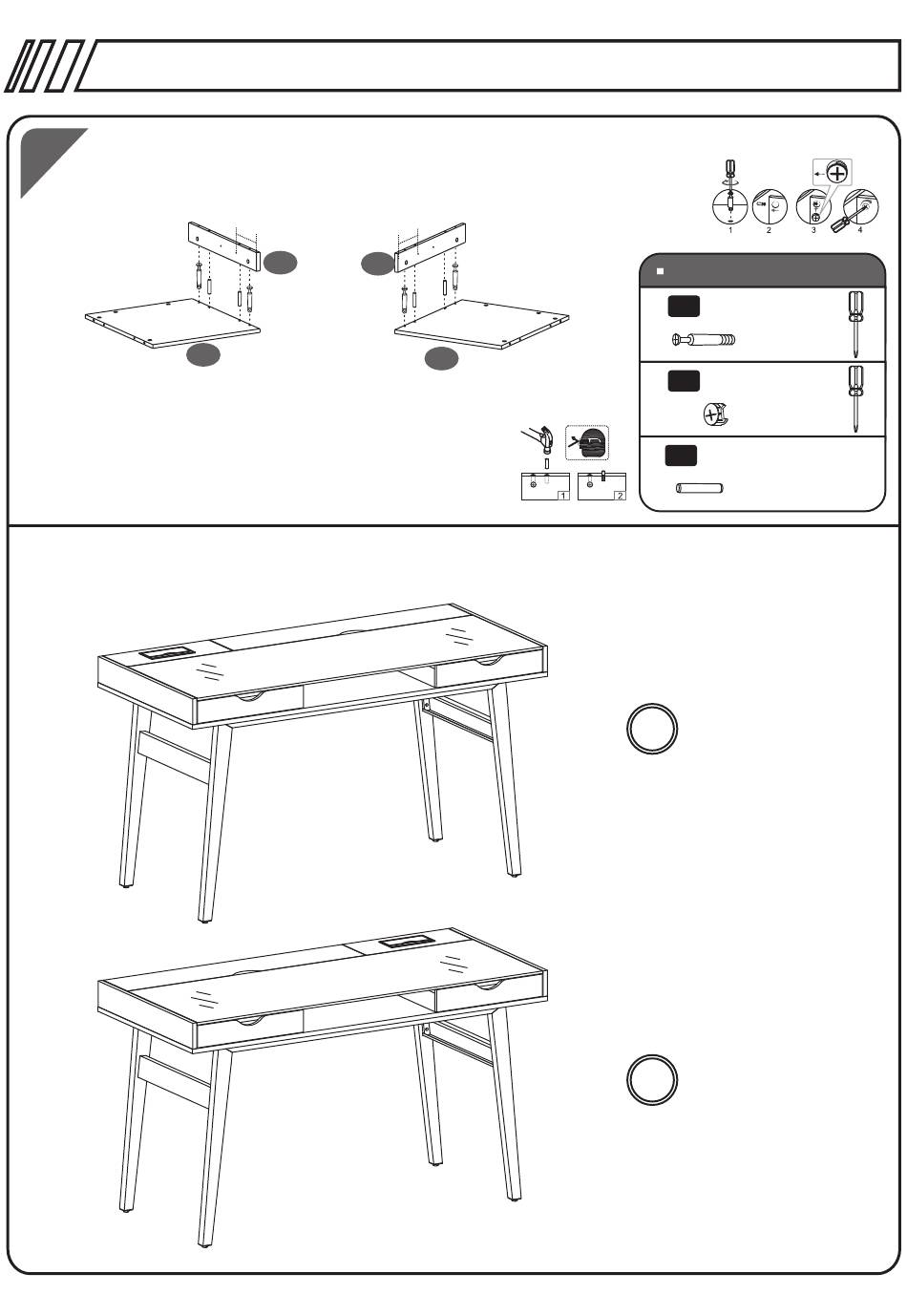 1 2 3 4

1 2