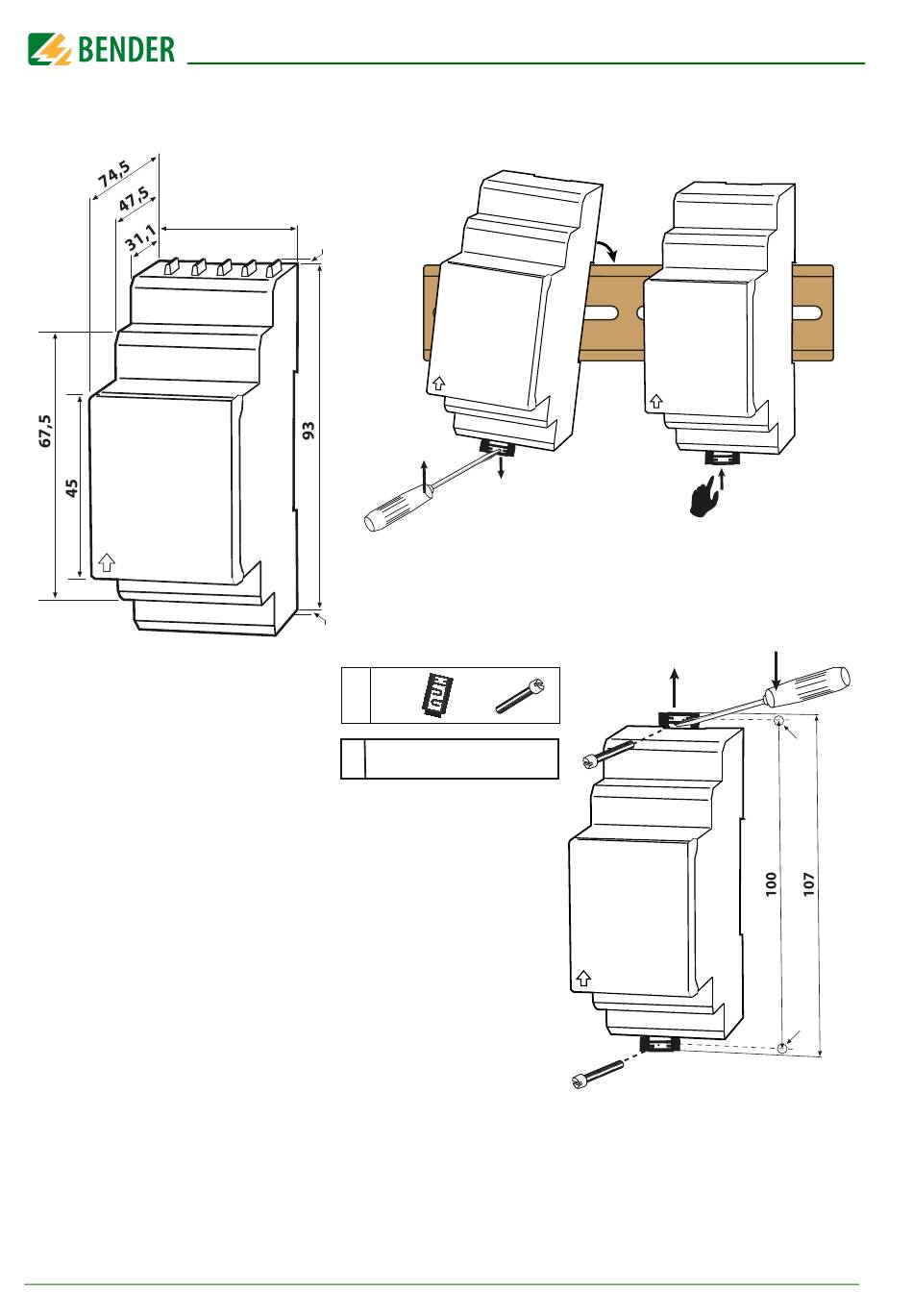 BENDER

74,5

47,5

31,1

67,5

45

93

100

107