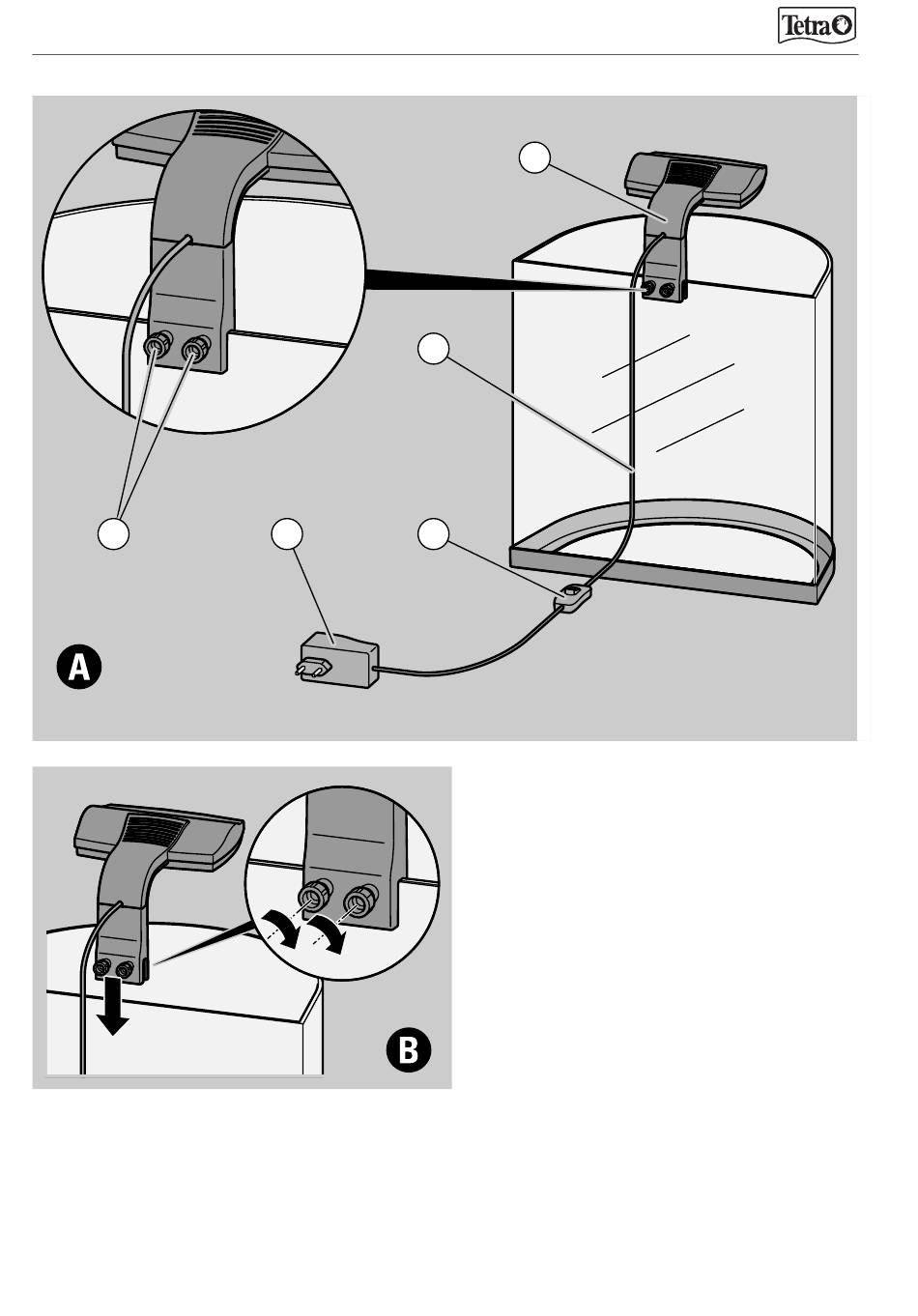 Tetra

A

B