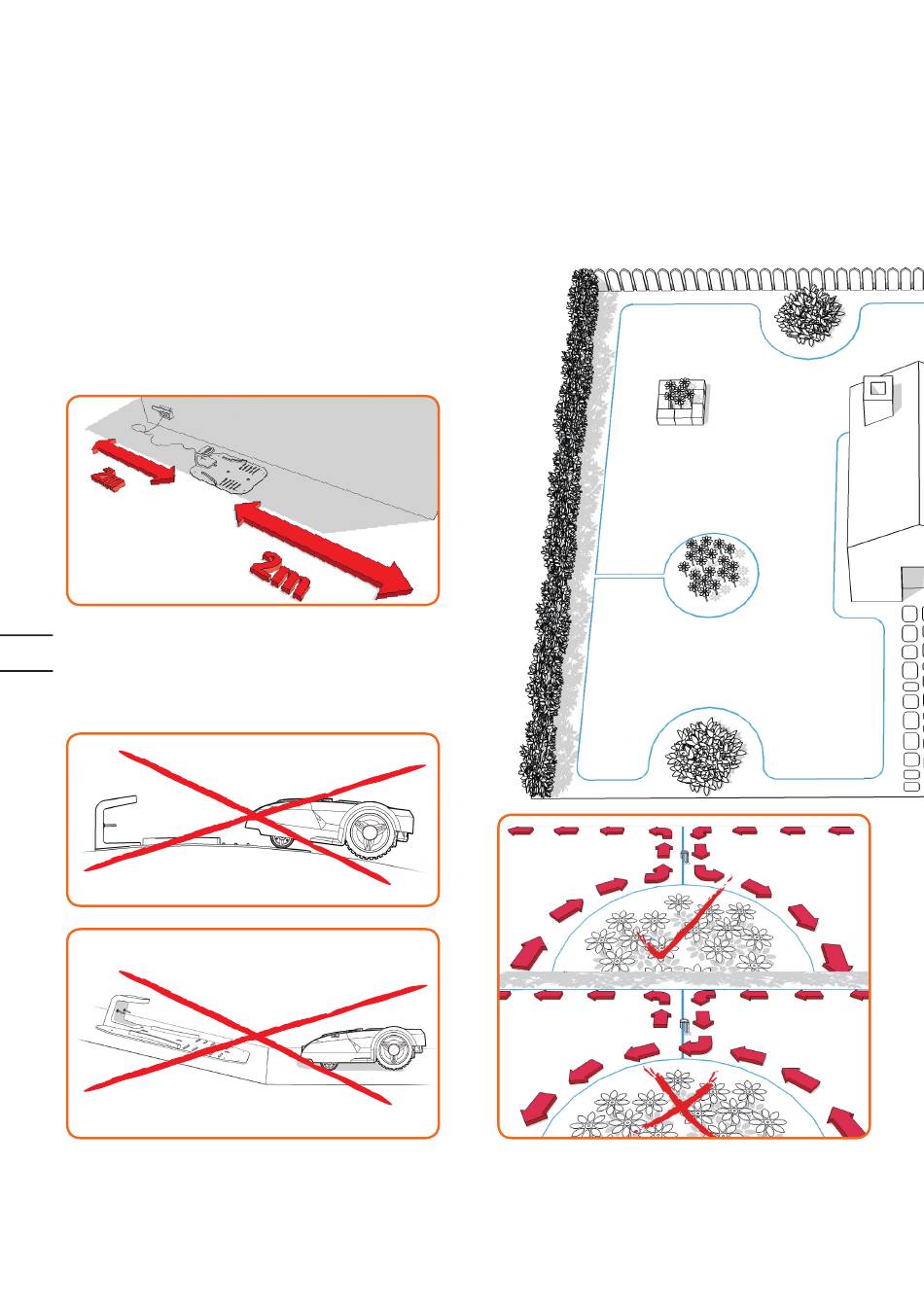 2m

2m