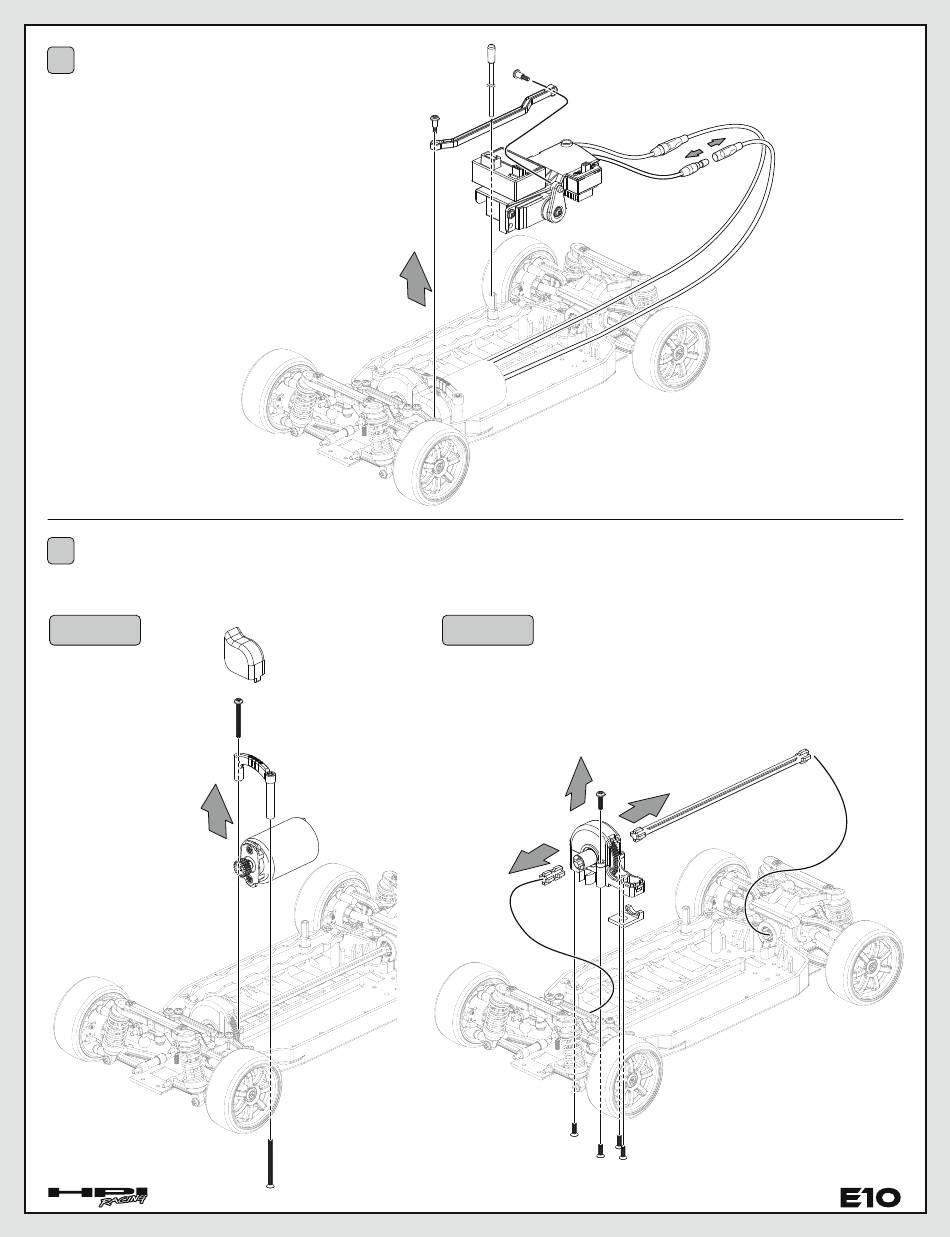 HPI RACING

E10