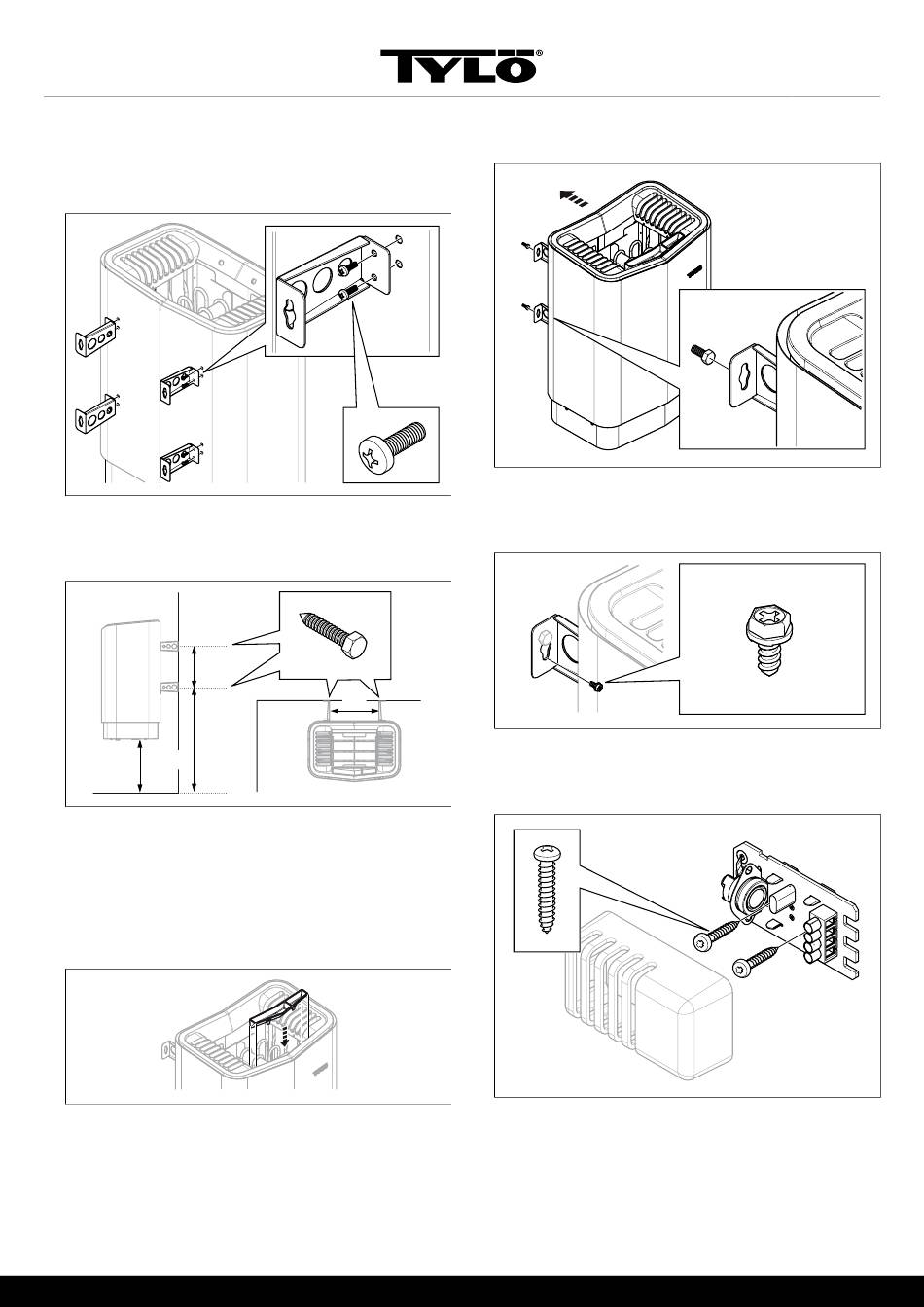 TYLÖ®