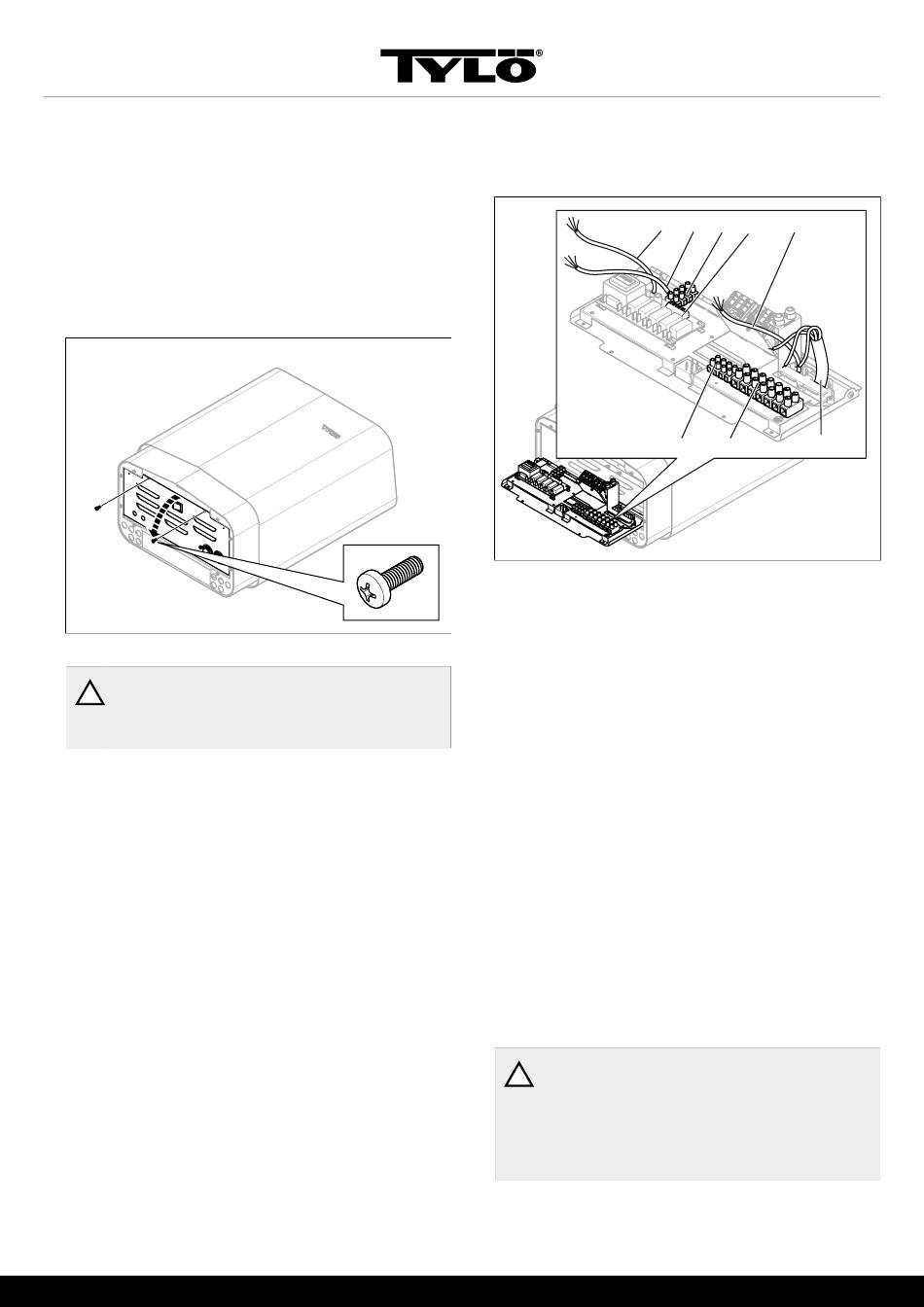 TYLÖ®