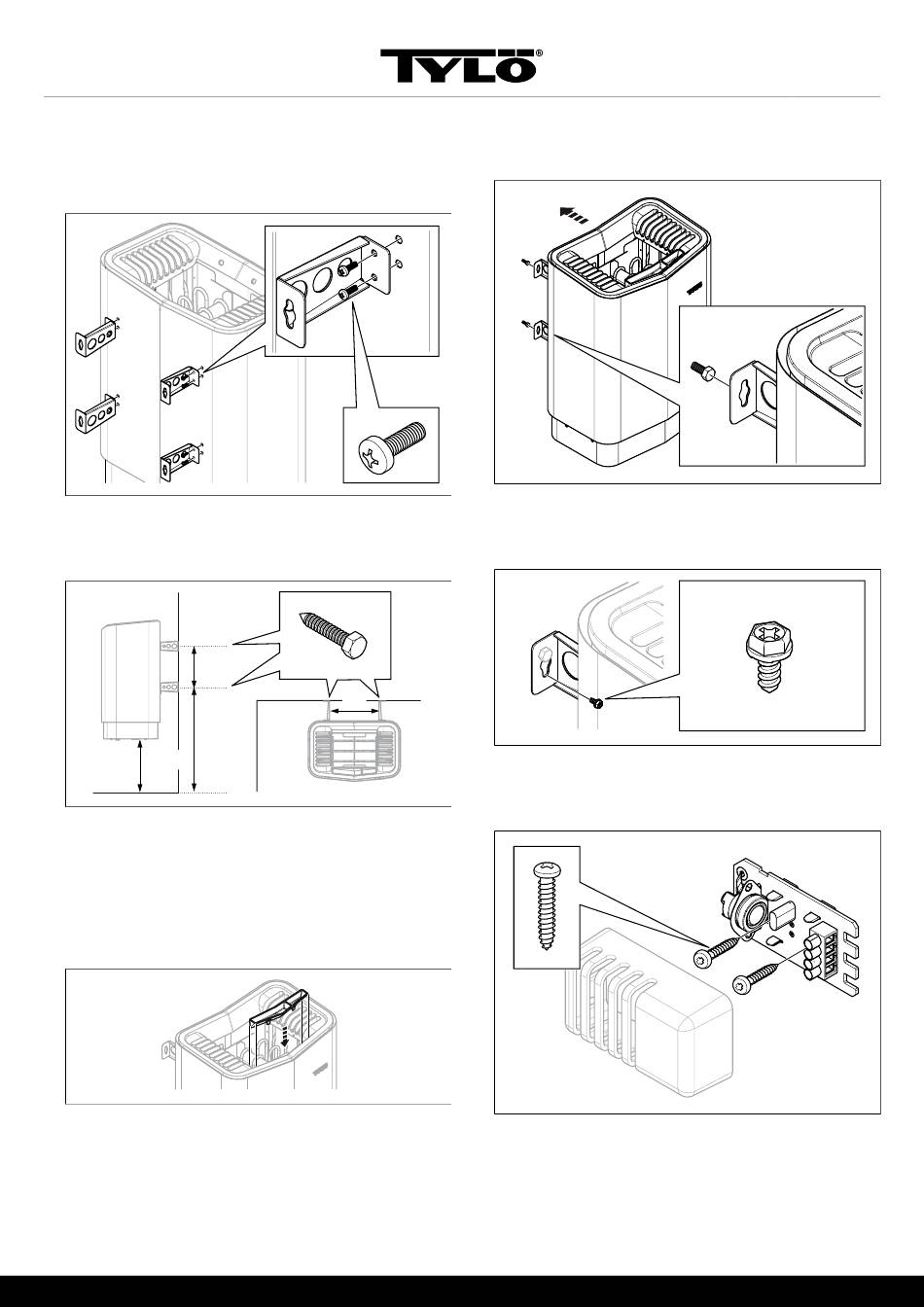 TYLÖ®