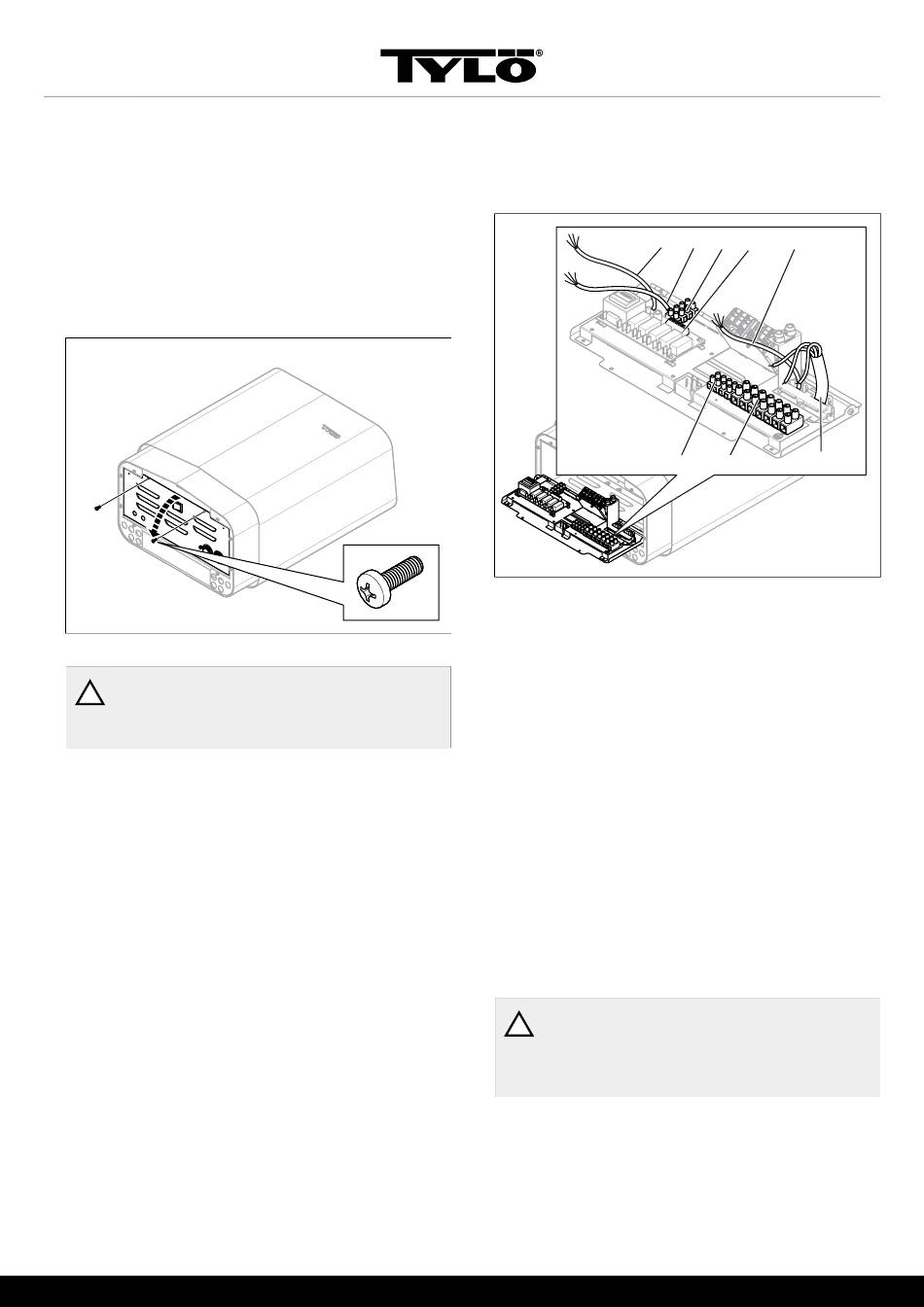 TYLÖ®