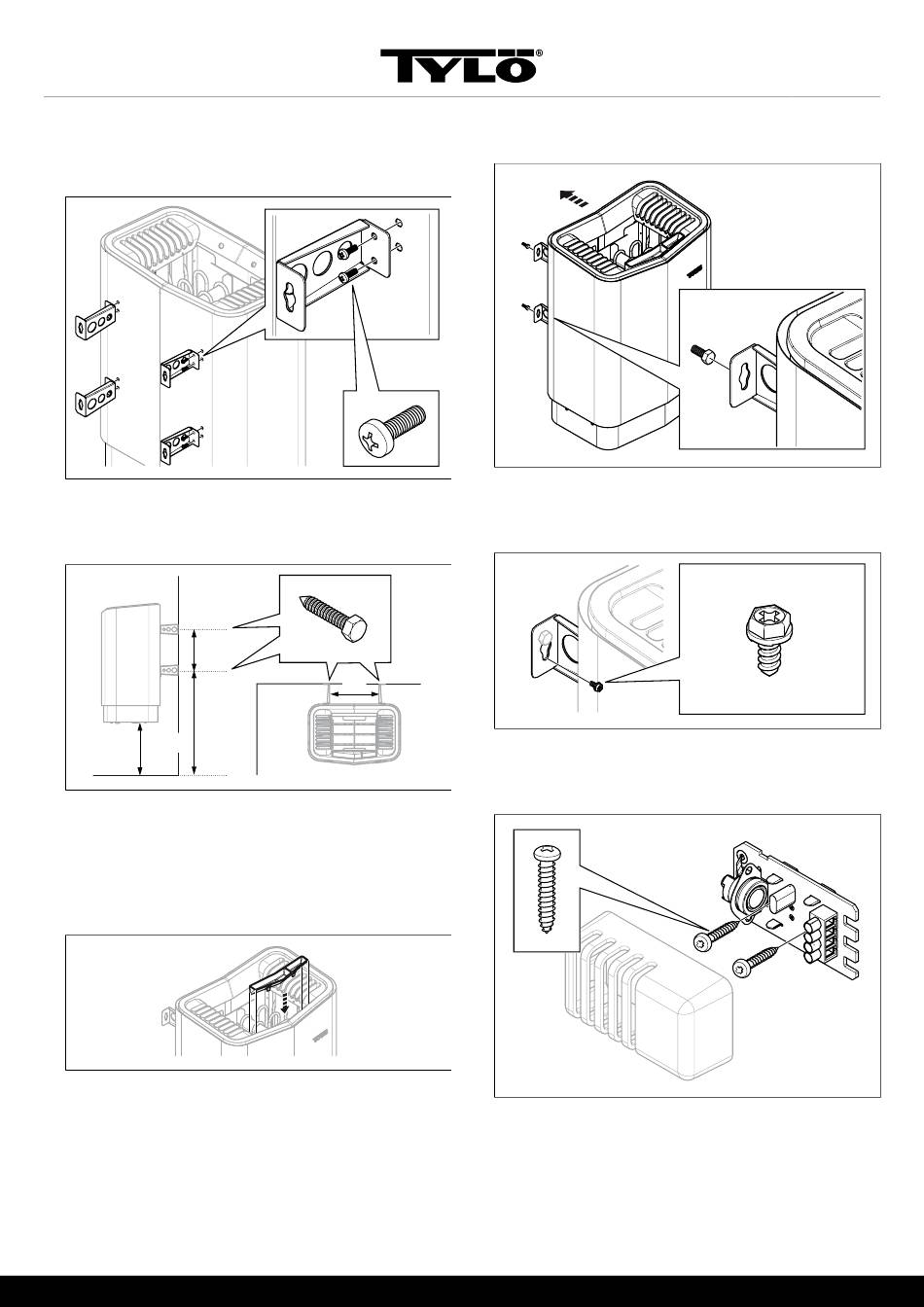 TYLÖ®