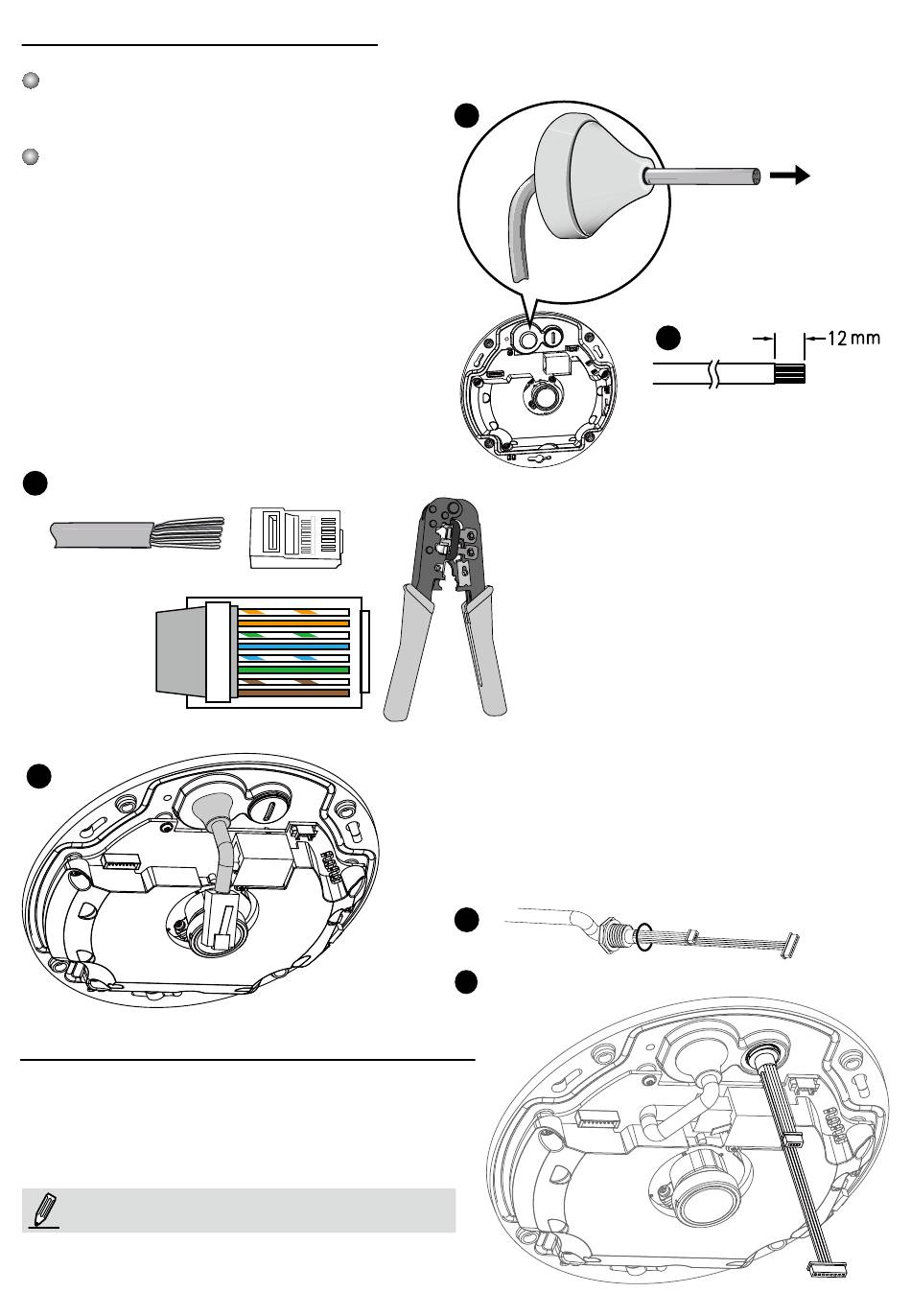 12 mm