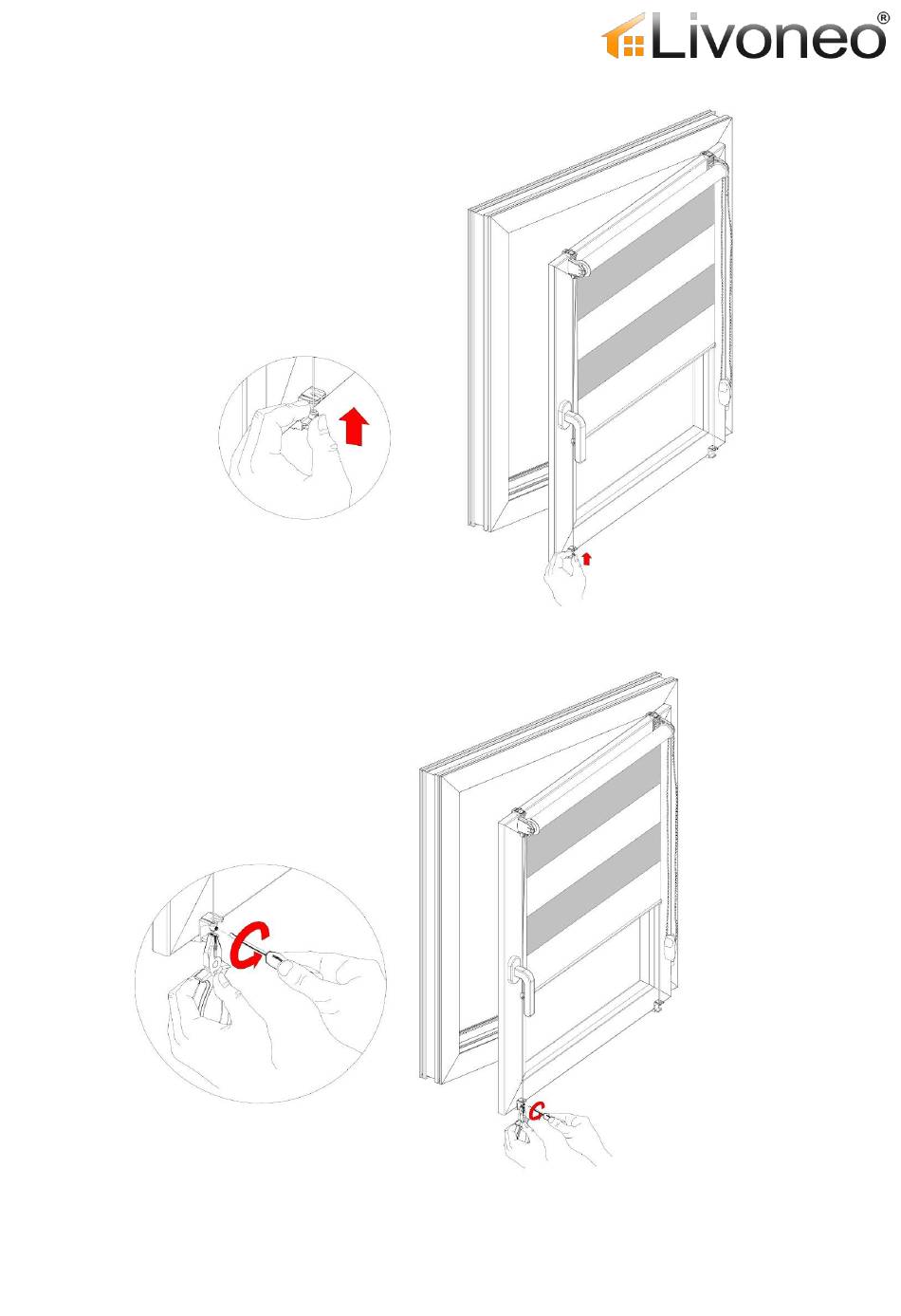 Livoneo®