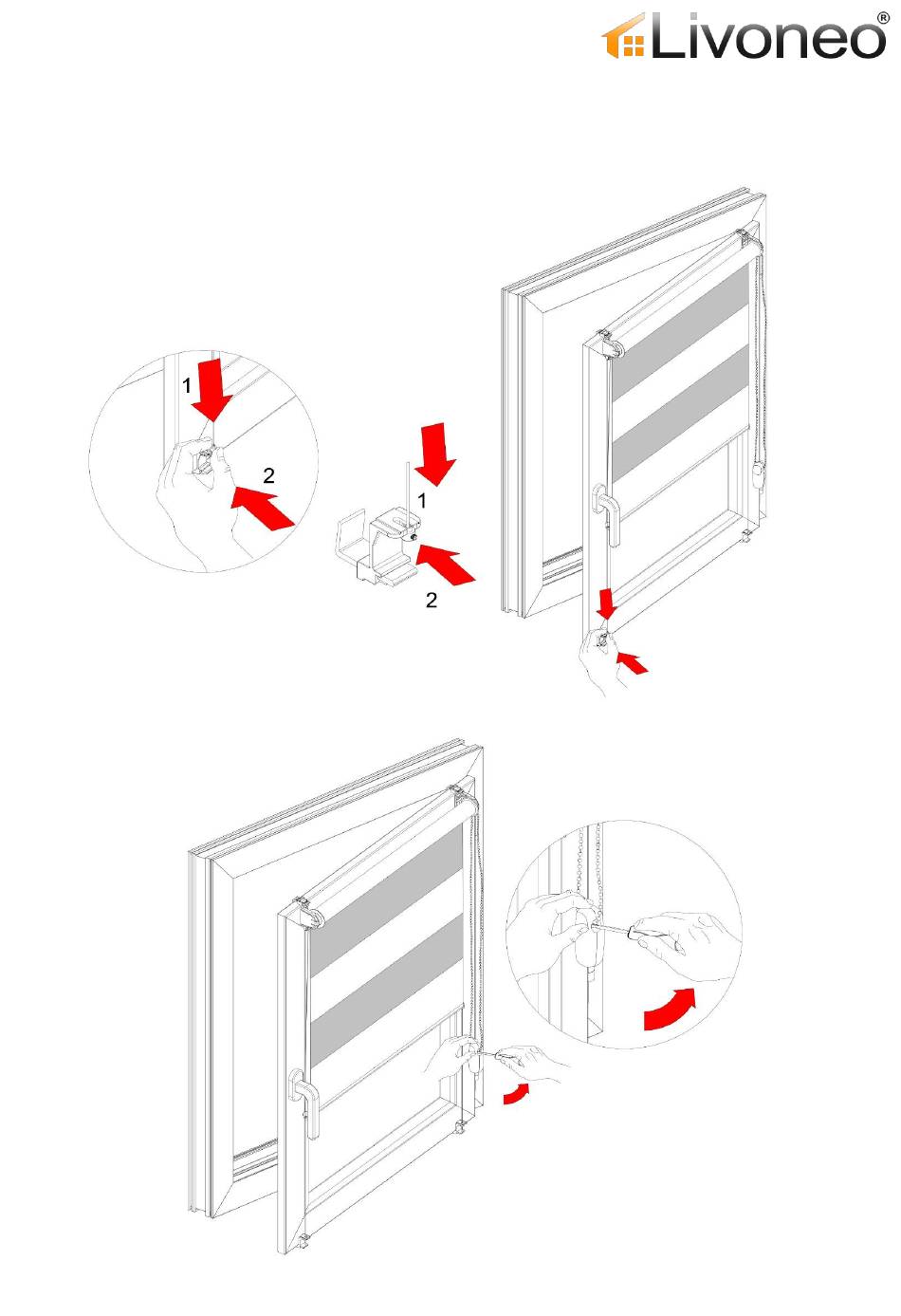 Livoneo®

1
2

1
2