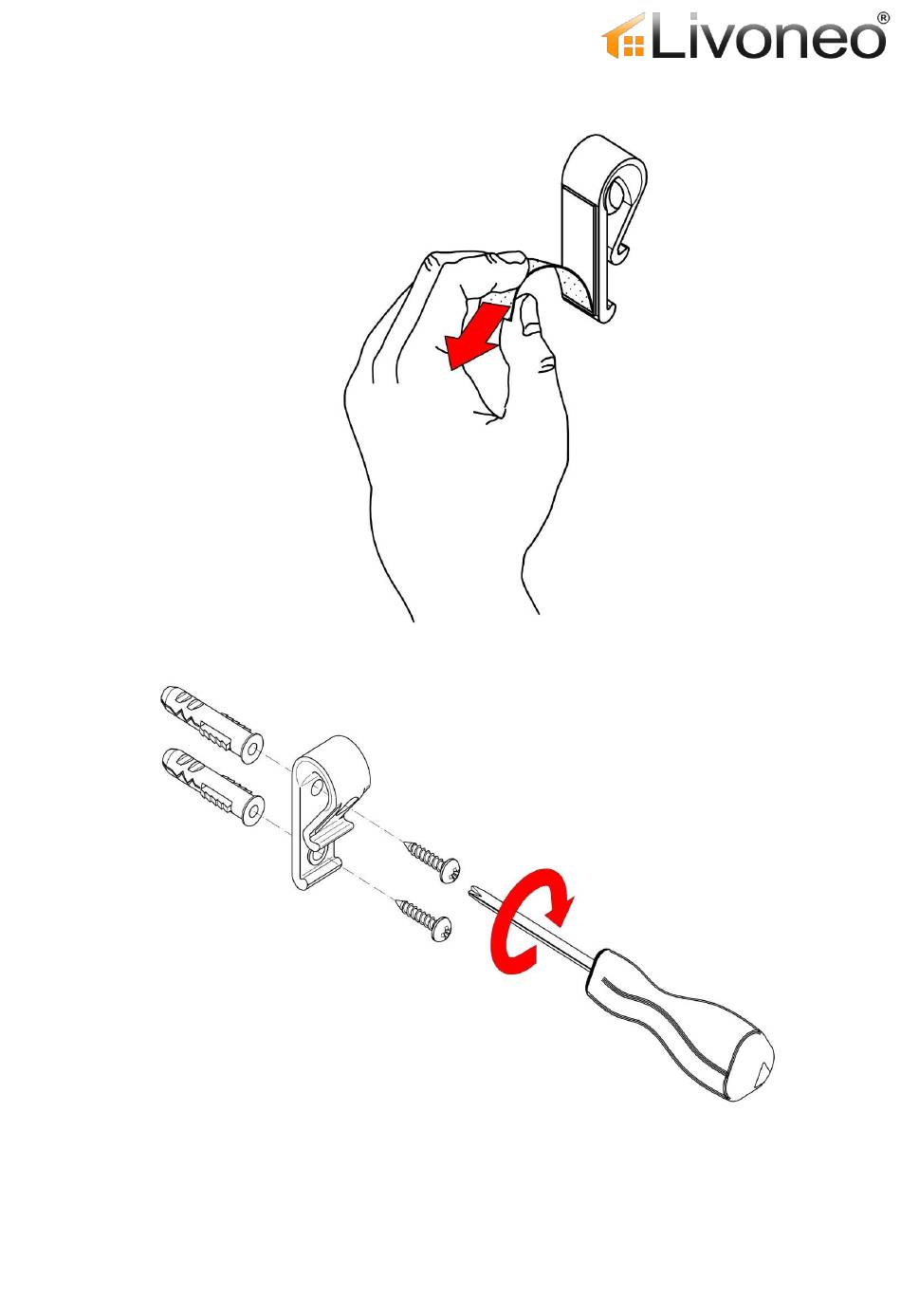 Livoneo®