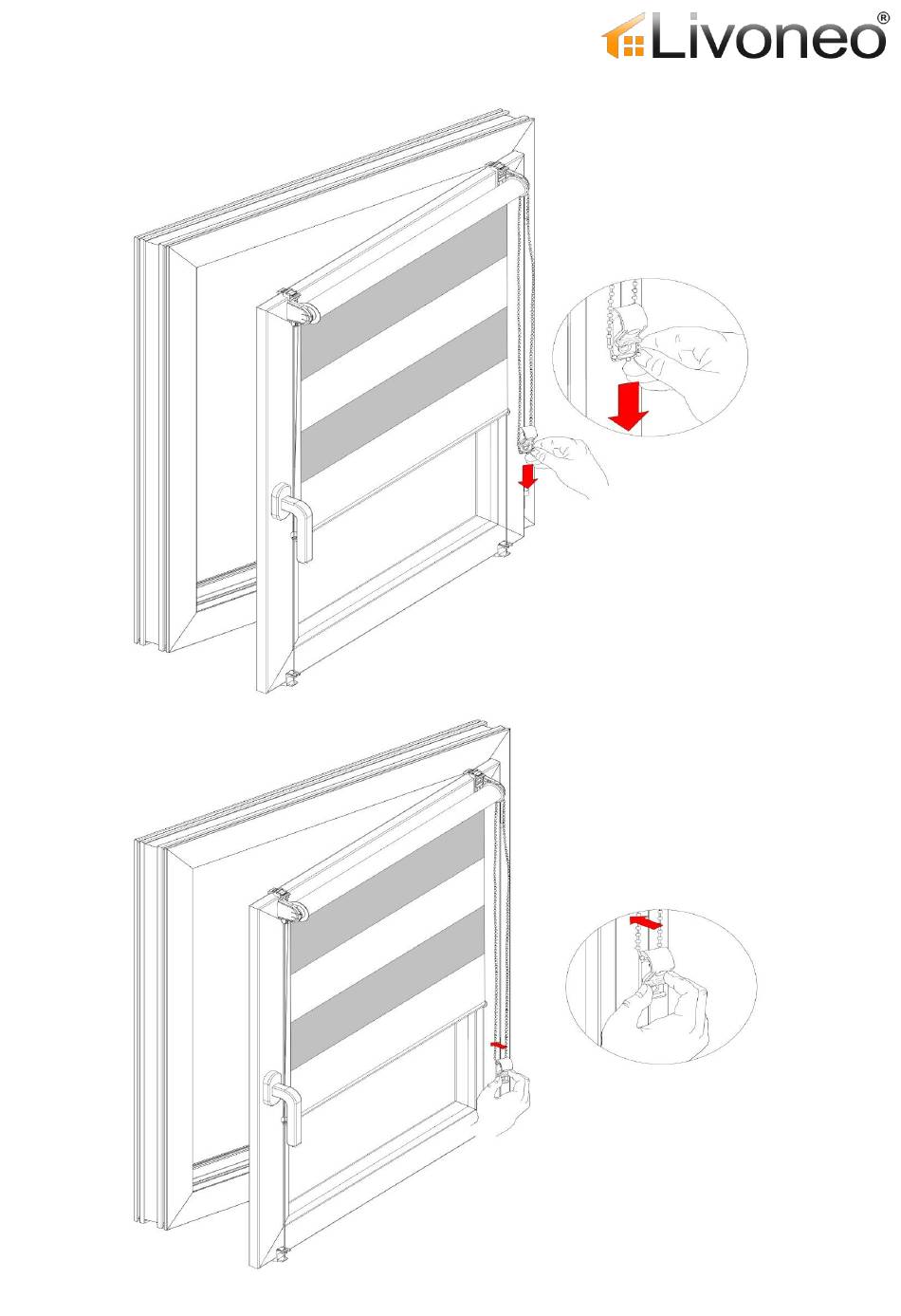 Livoneo®