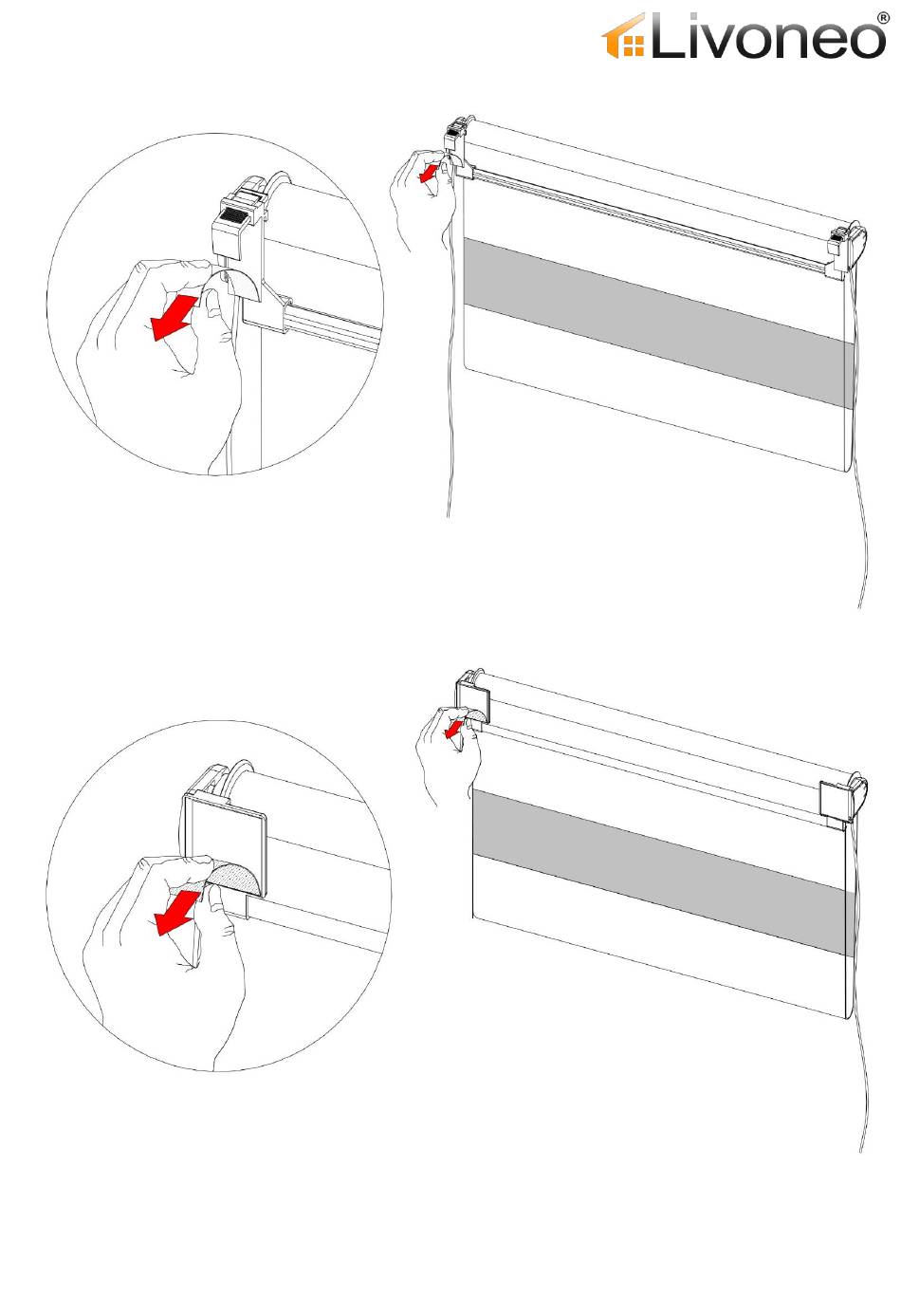 Livoneo®