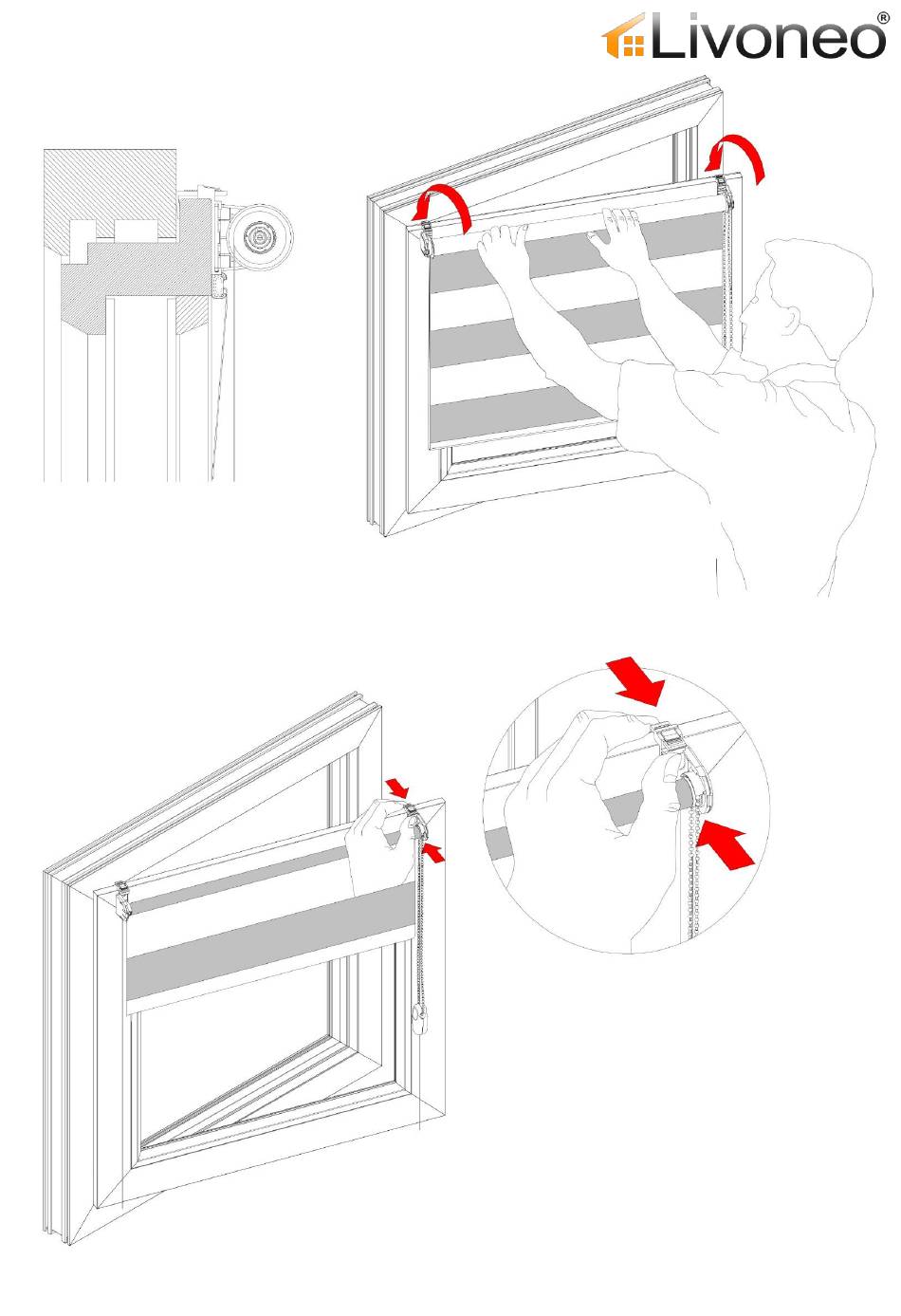 Livoneo®