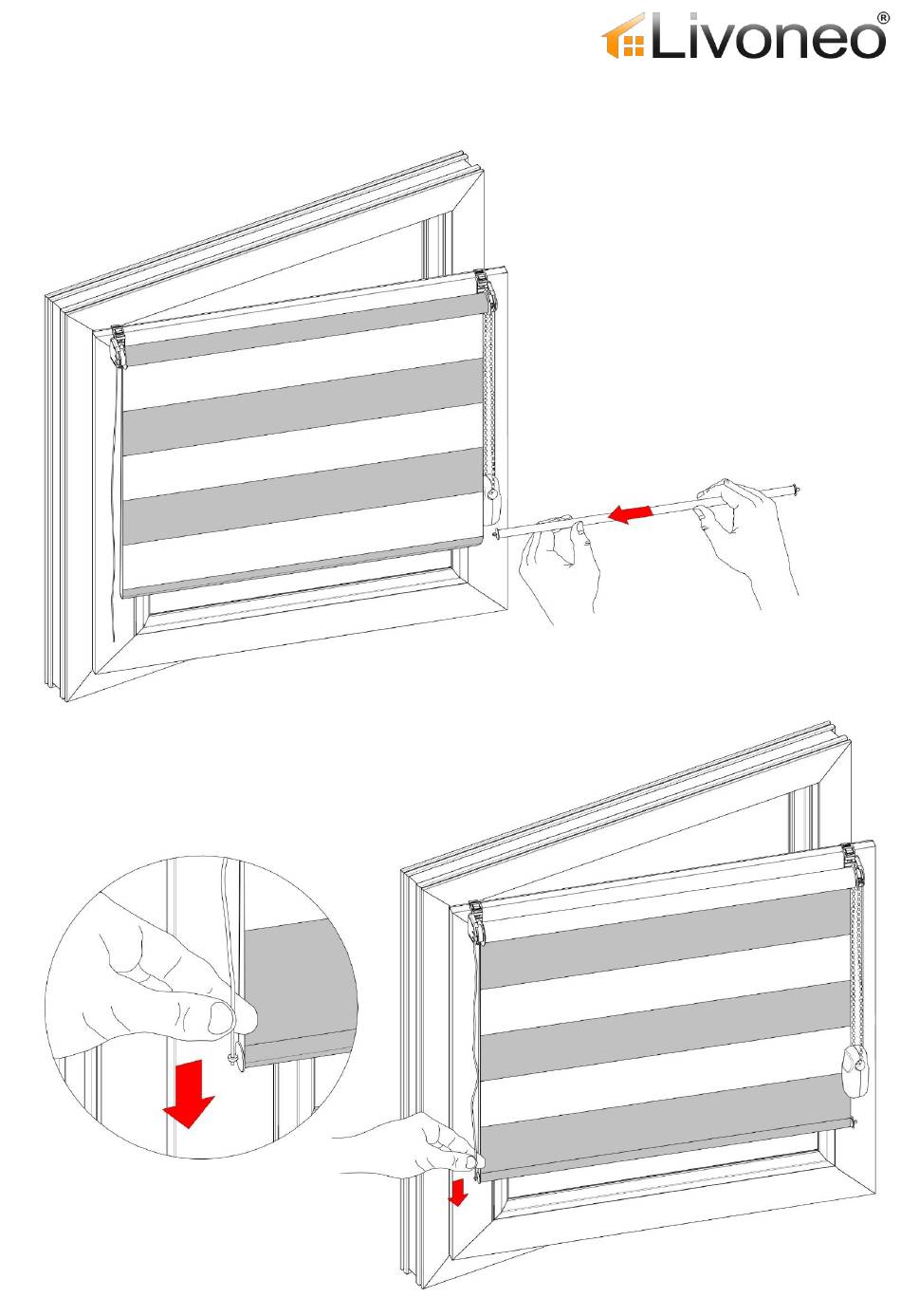 Livoneo®