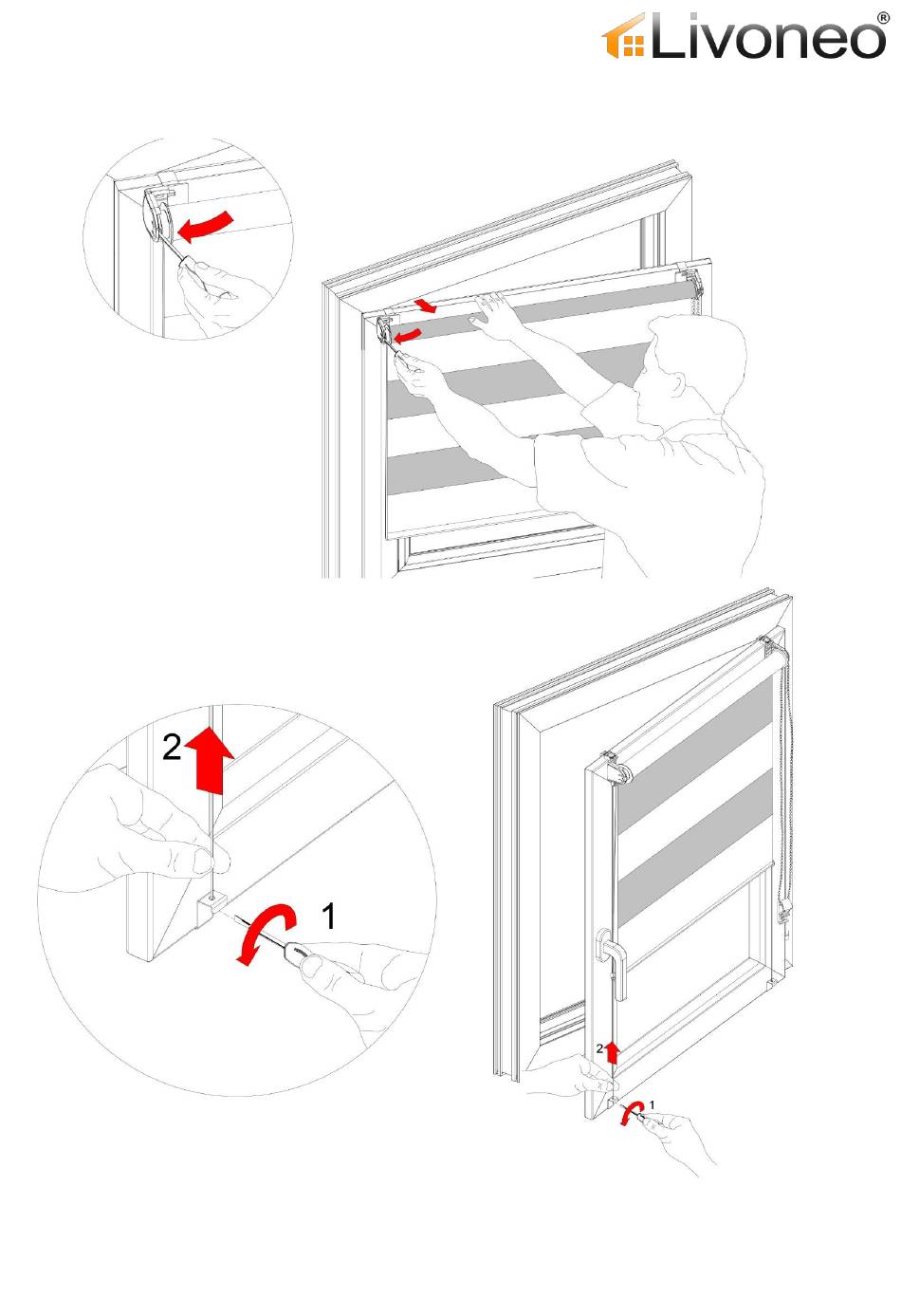 Livoneo®

2

1

2

1