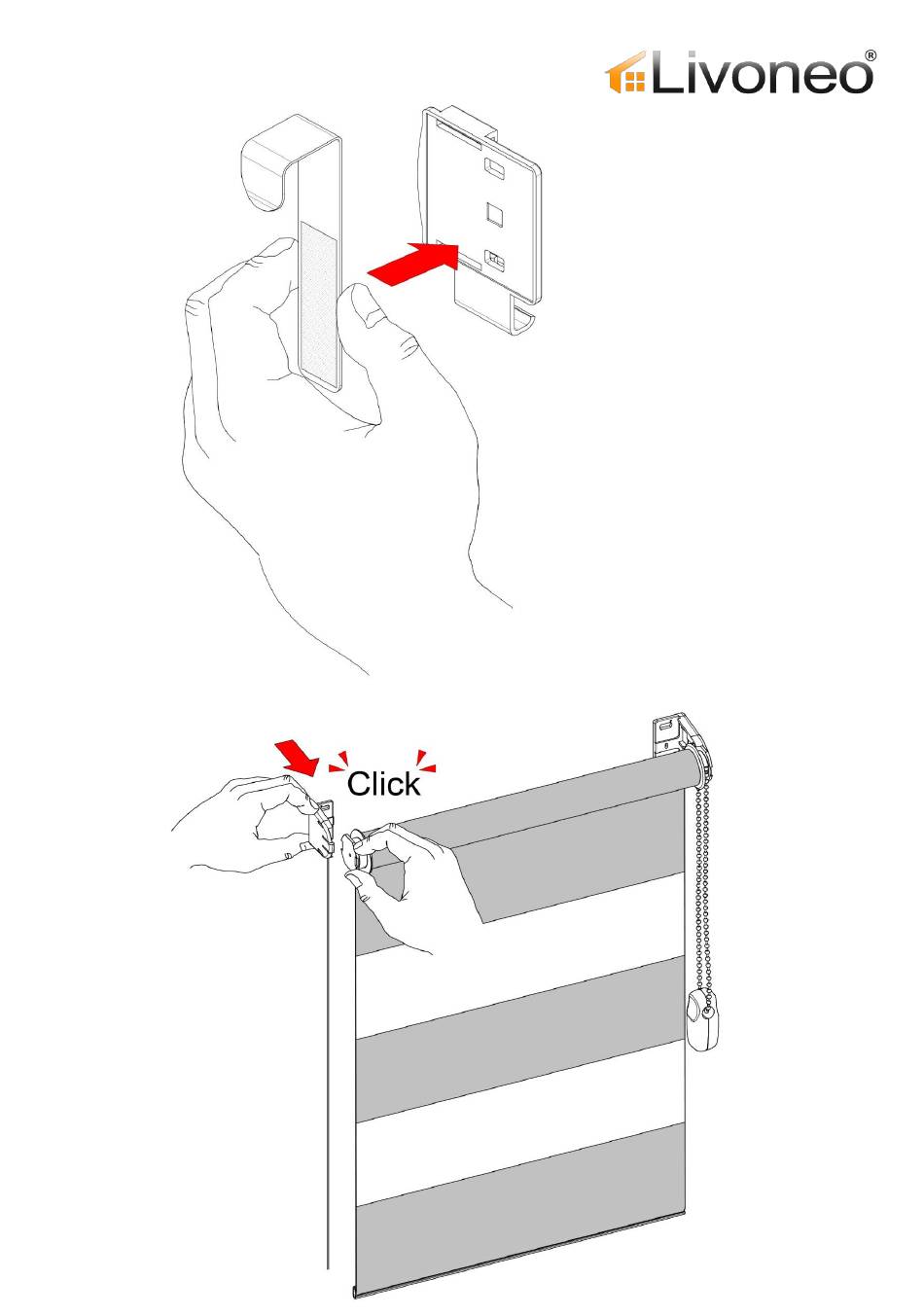 Livoneo®

Click