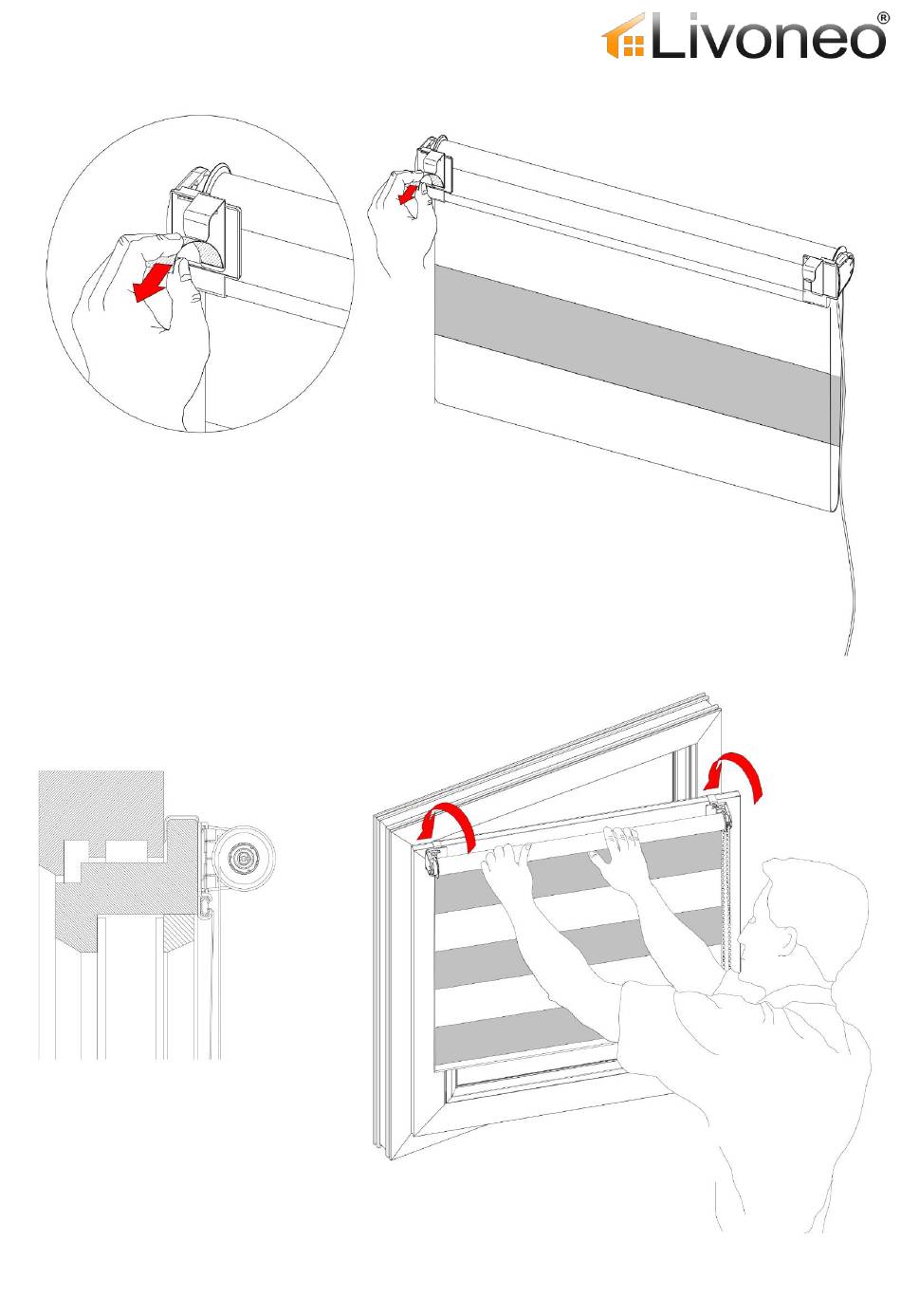 Livoneo®