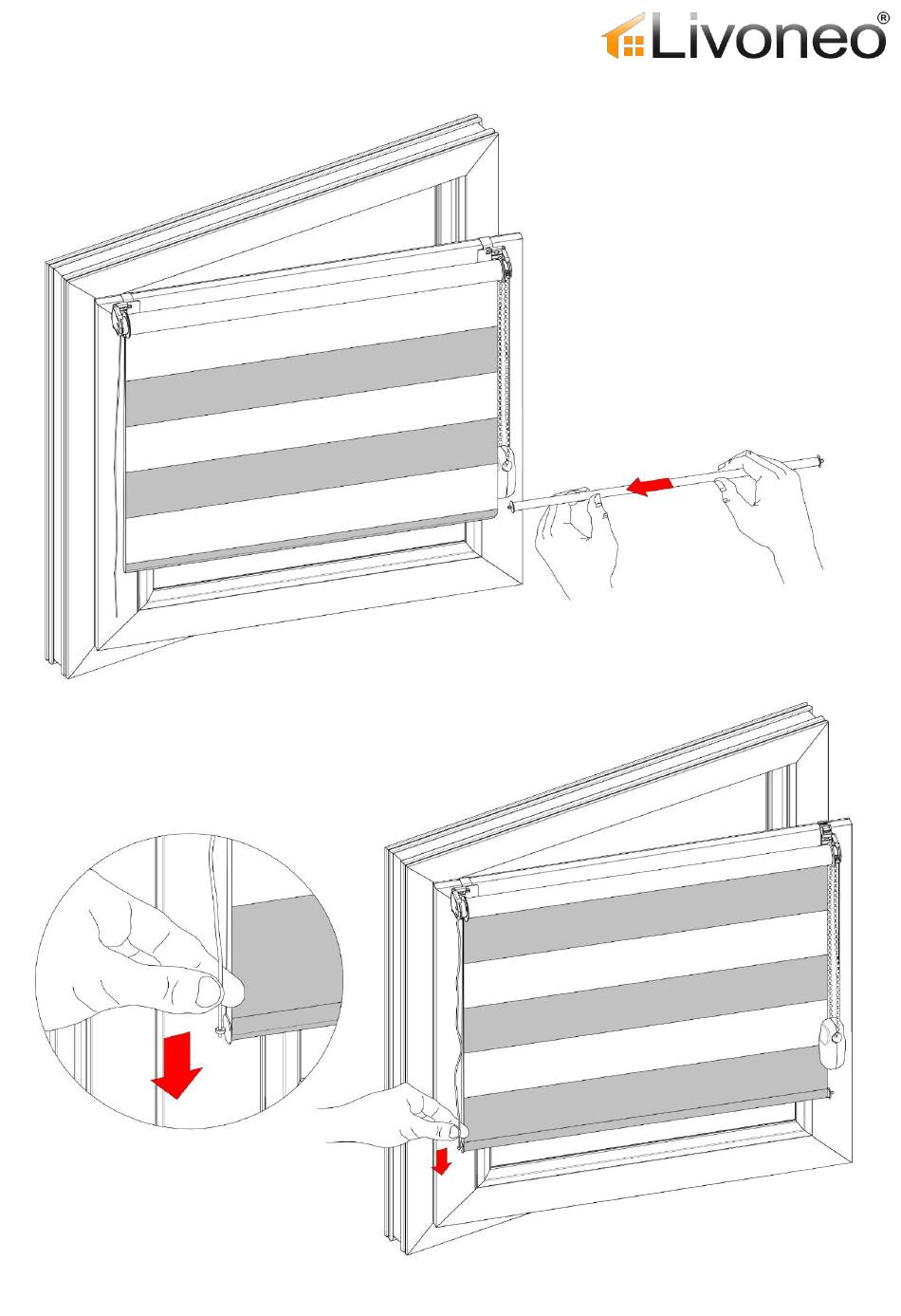 Livoneo®