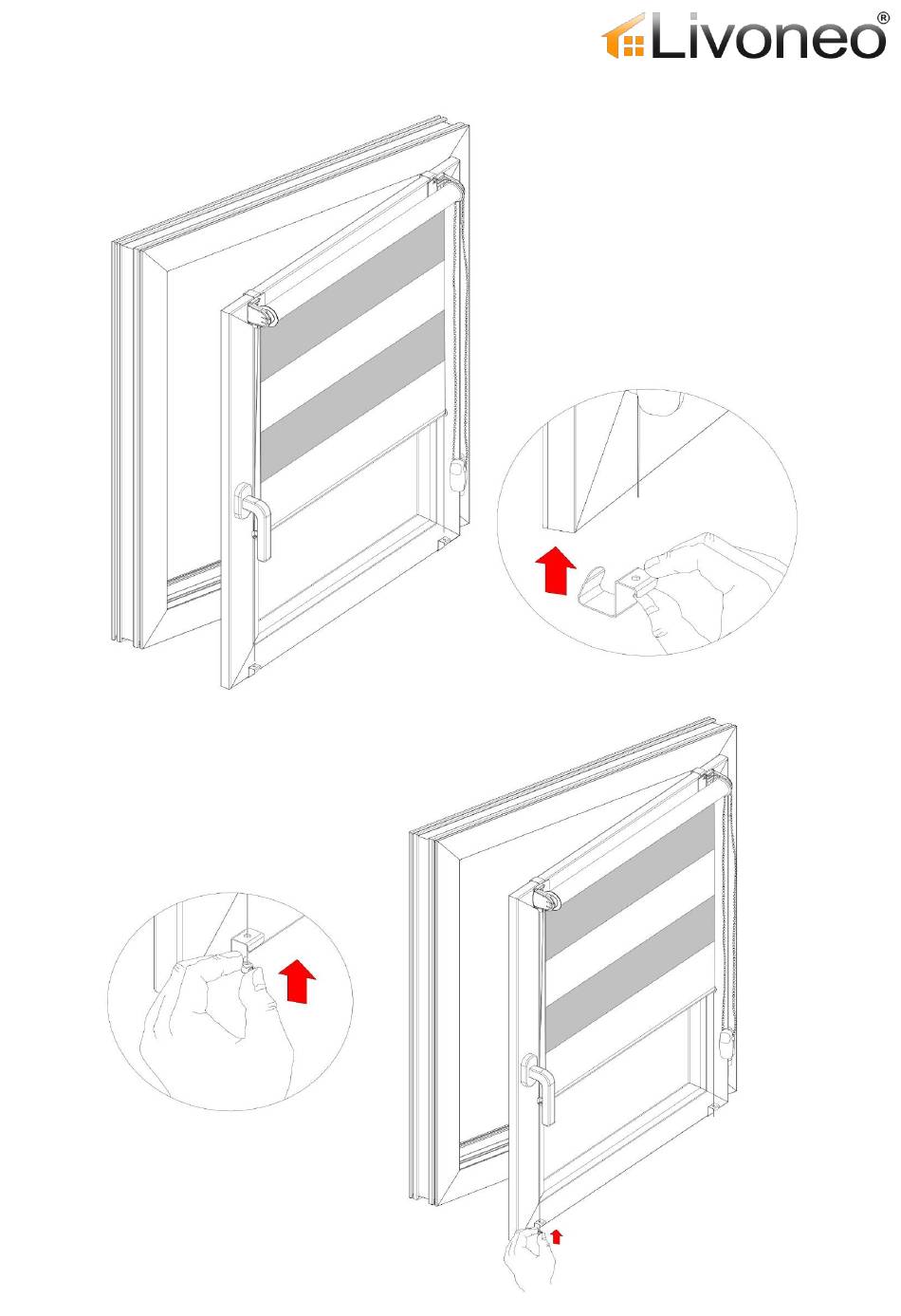 Livoneo®