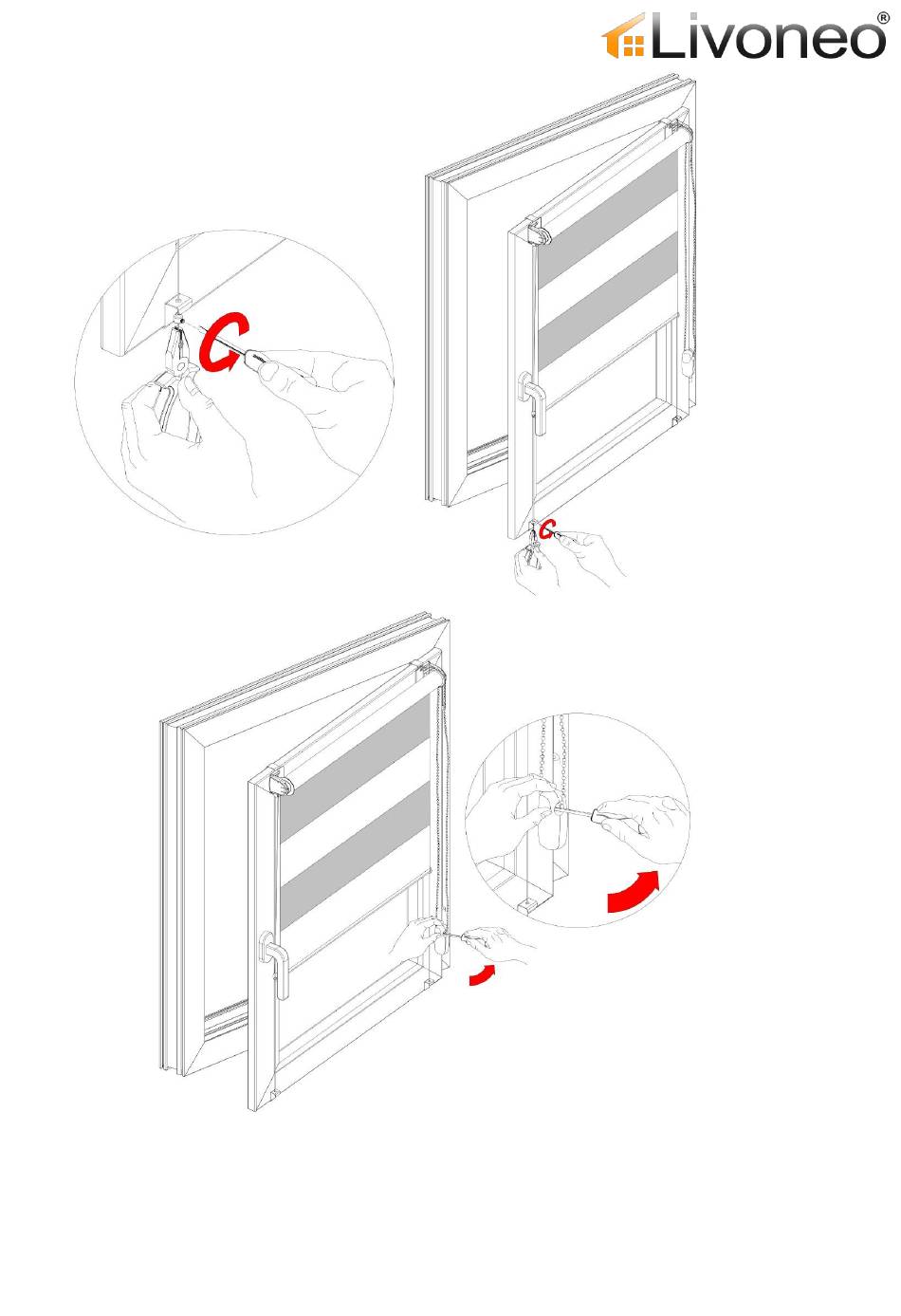 Livoneo®