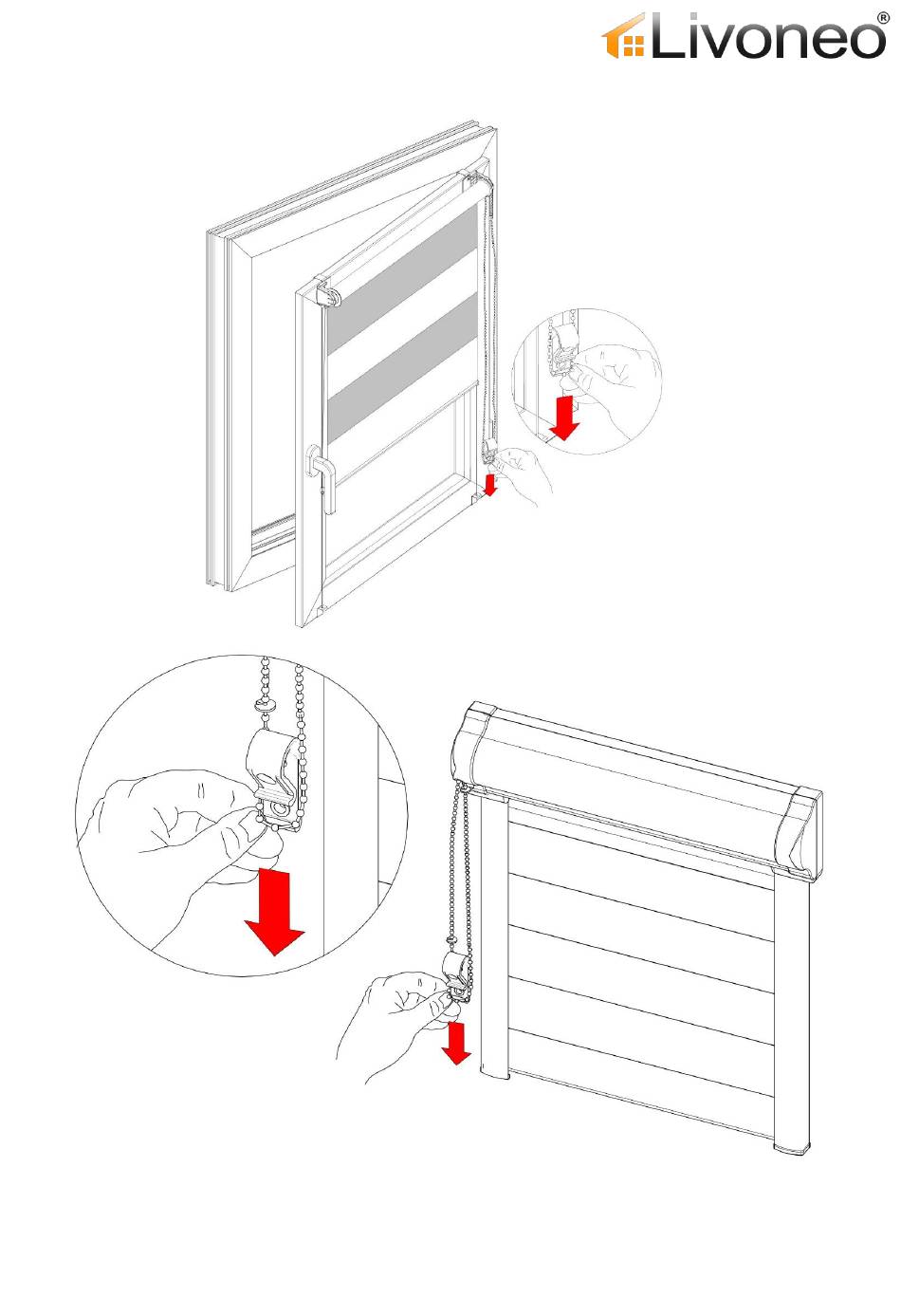 Livoneo®