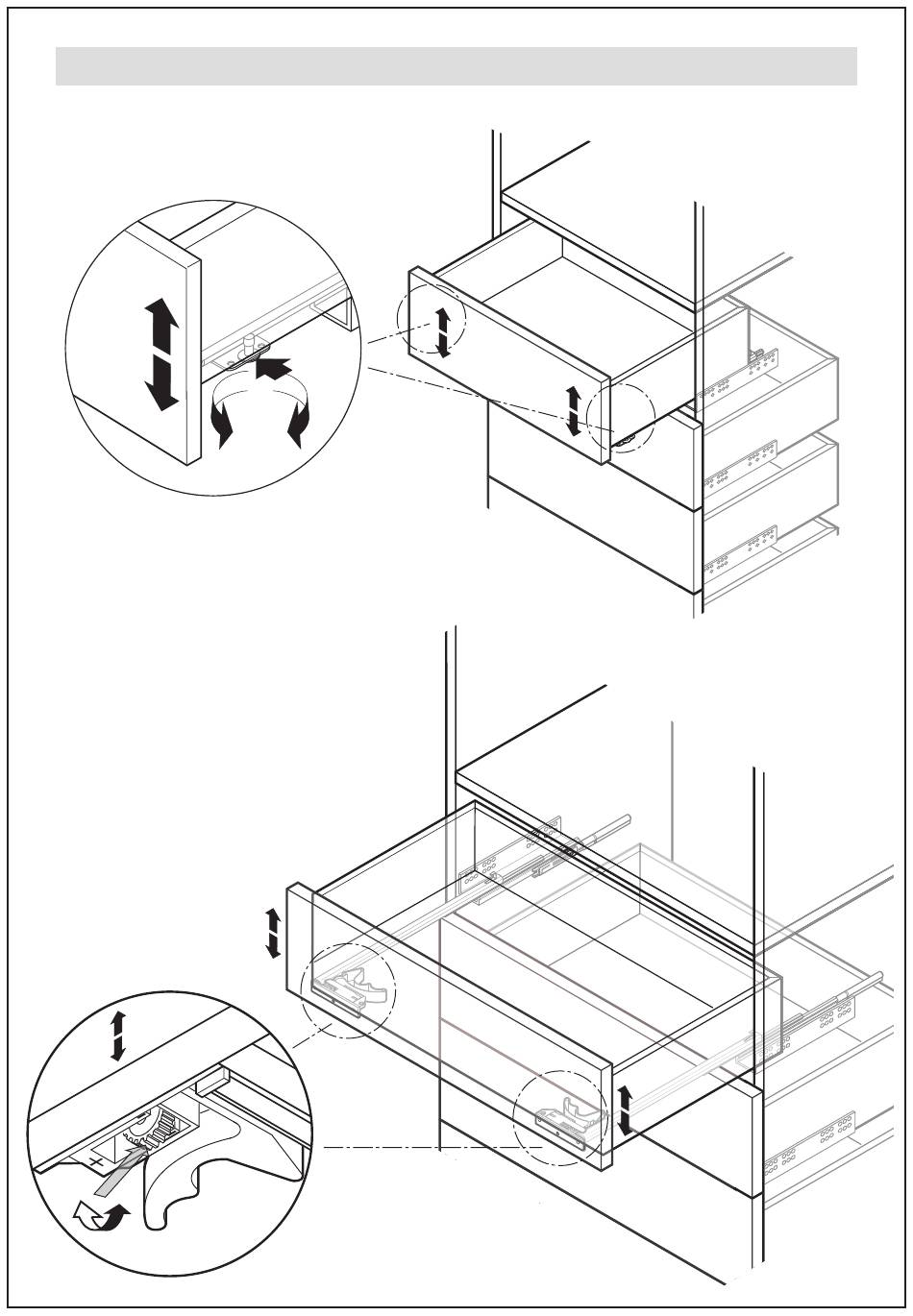 +