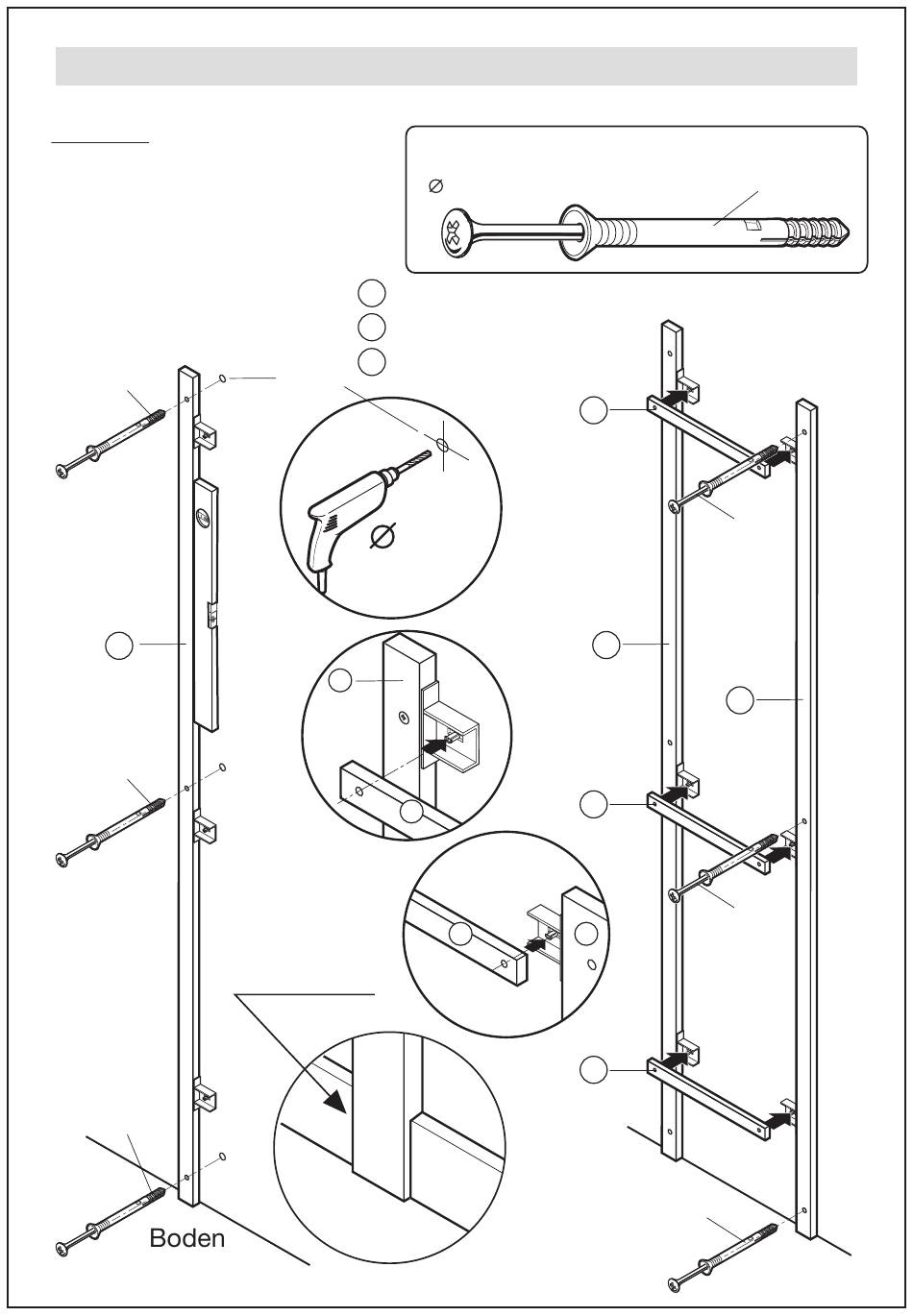 $\varnothing$

$\varnothing$

Boden