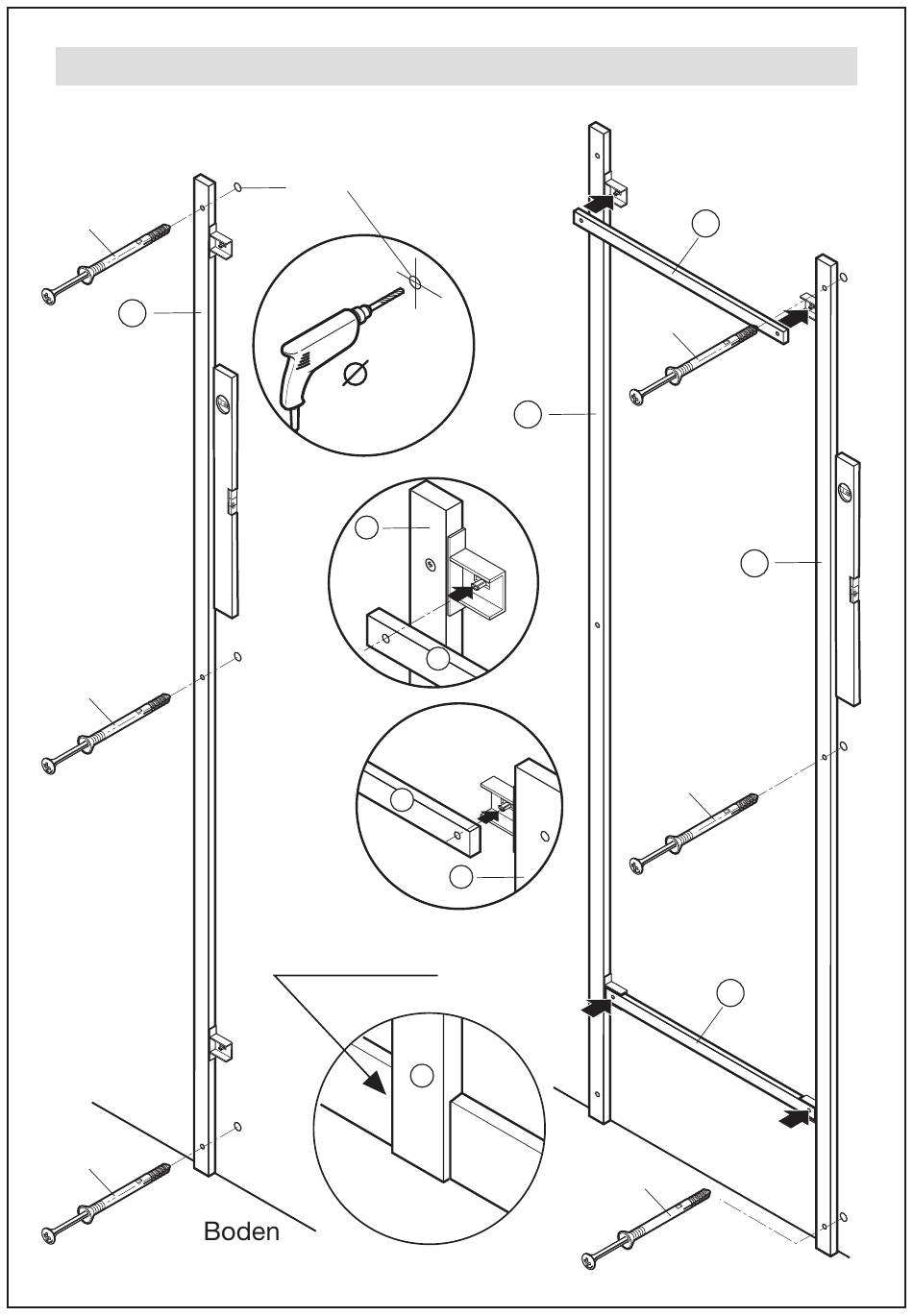 Boden