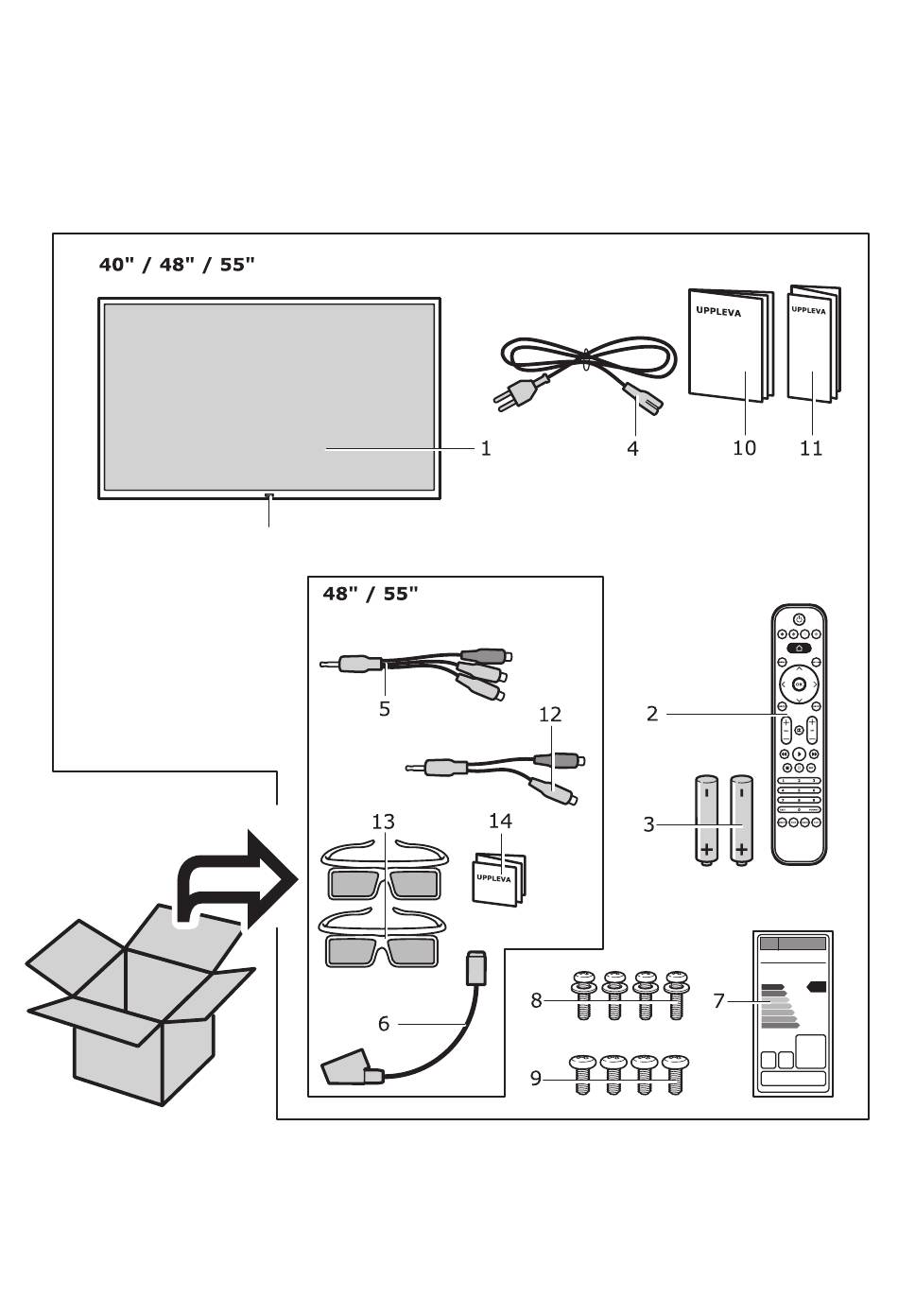 40" / 48" / 55"

UPPLEVA

UPPLEVA

1

4

10

11

48" / 55"

5

12

2

13

14

UPPLEVA

3

6

8

7

9