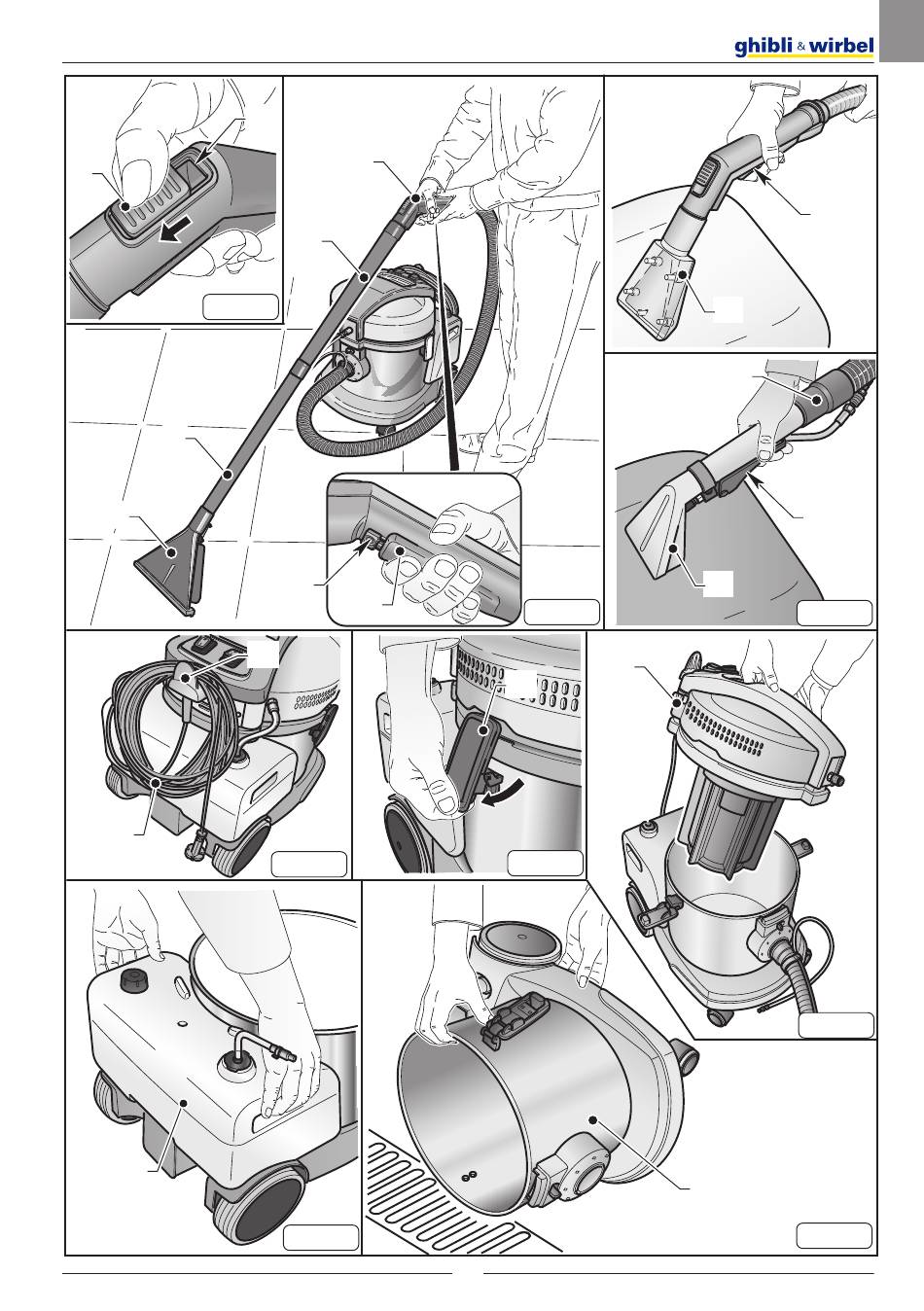 ghibli & wirbel