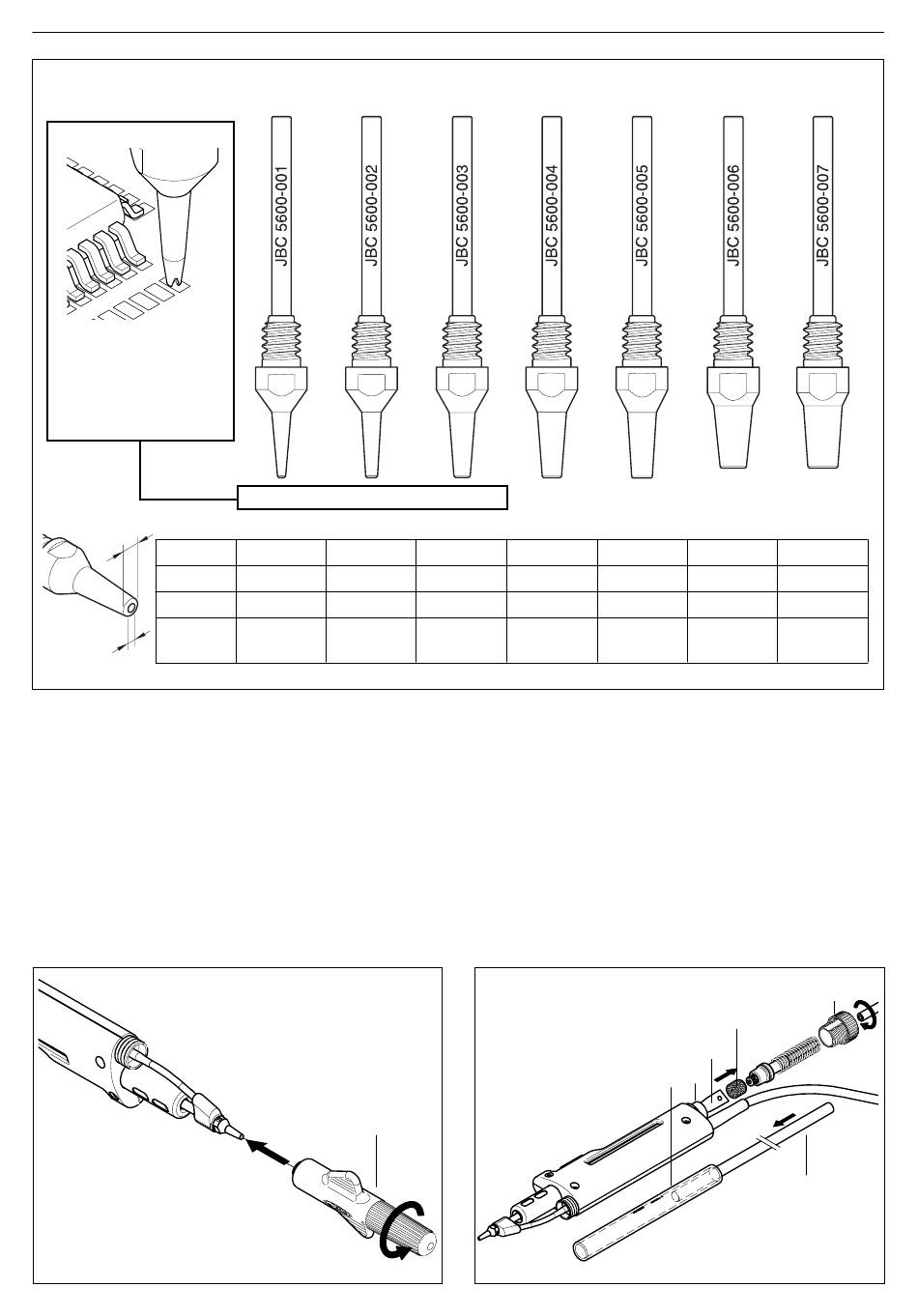 JBC 5600-001

JBC 5600-002

JBC 5600-003

JBC 5600-004

JBC 5600-005

JBC 5600-006

JBC 5600-007