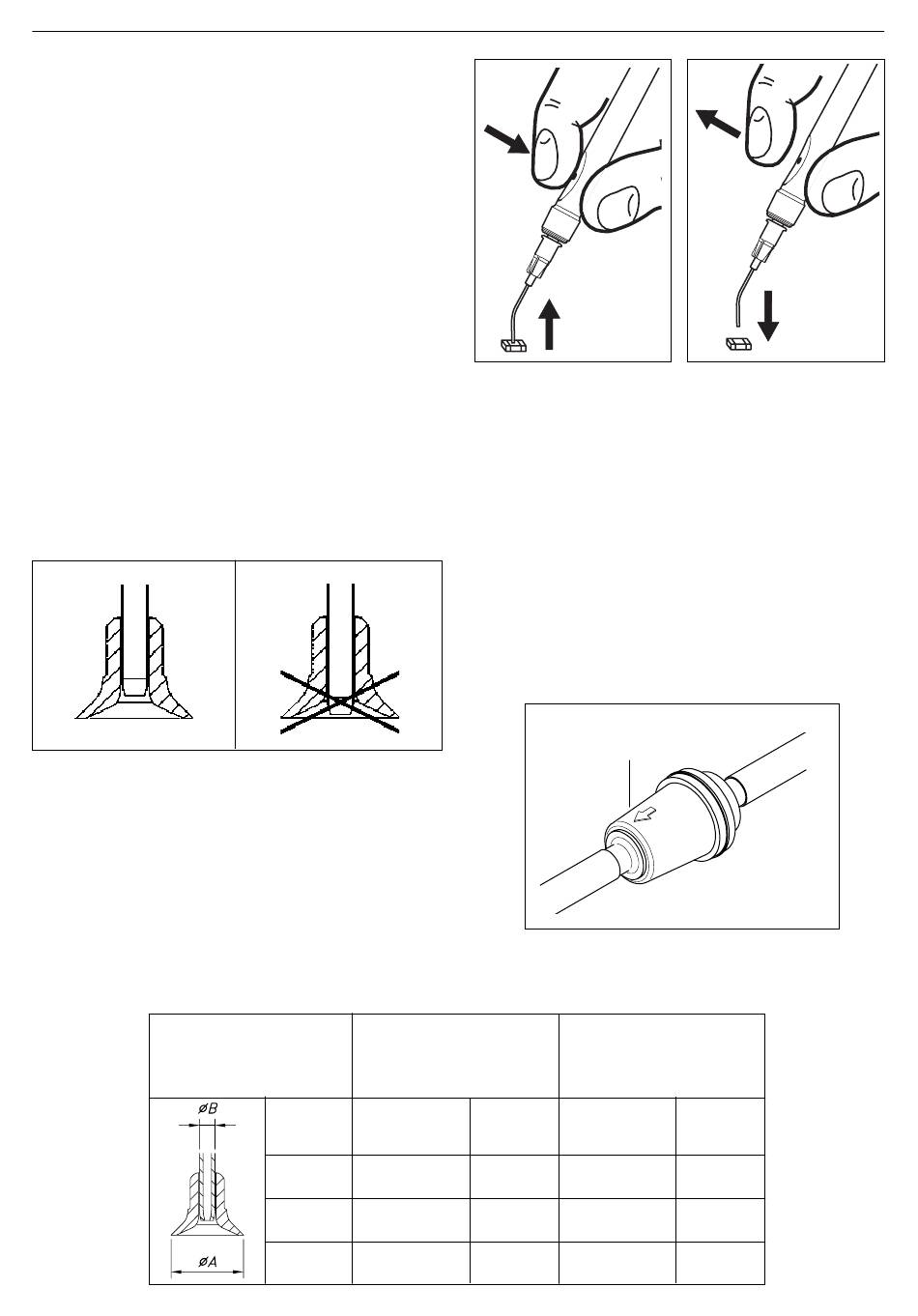 øB

øA